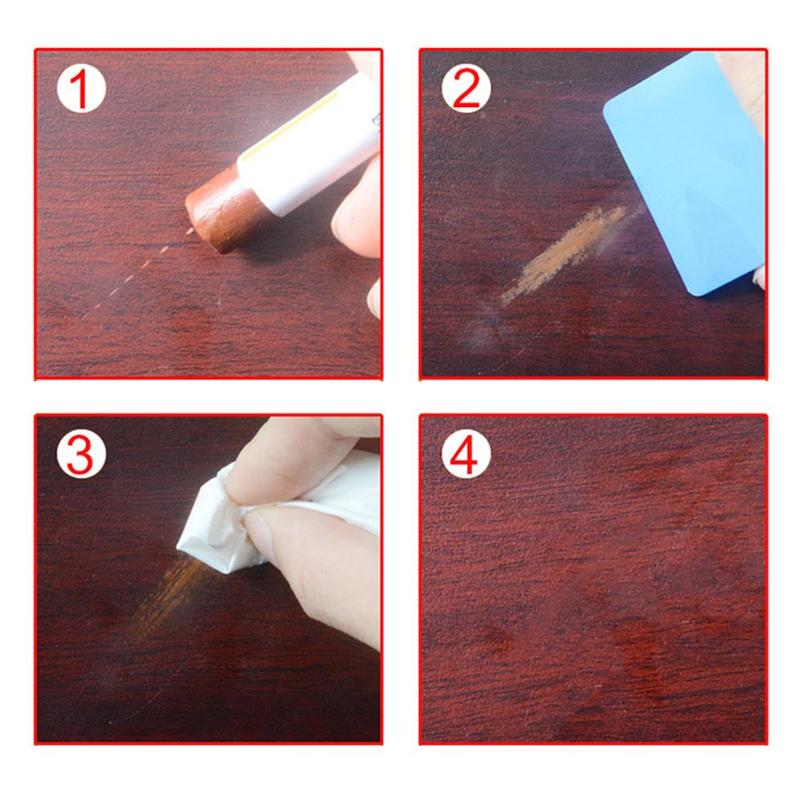 1

2

3

4