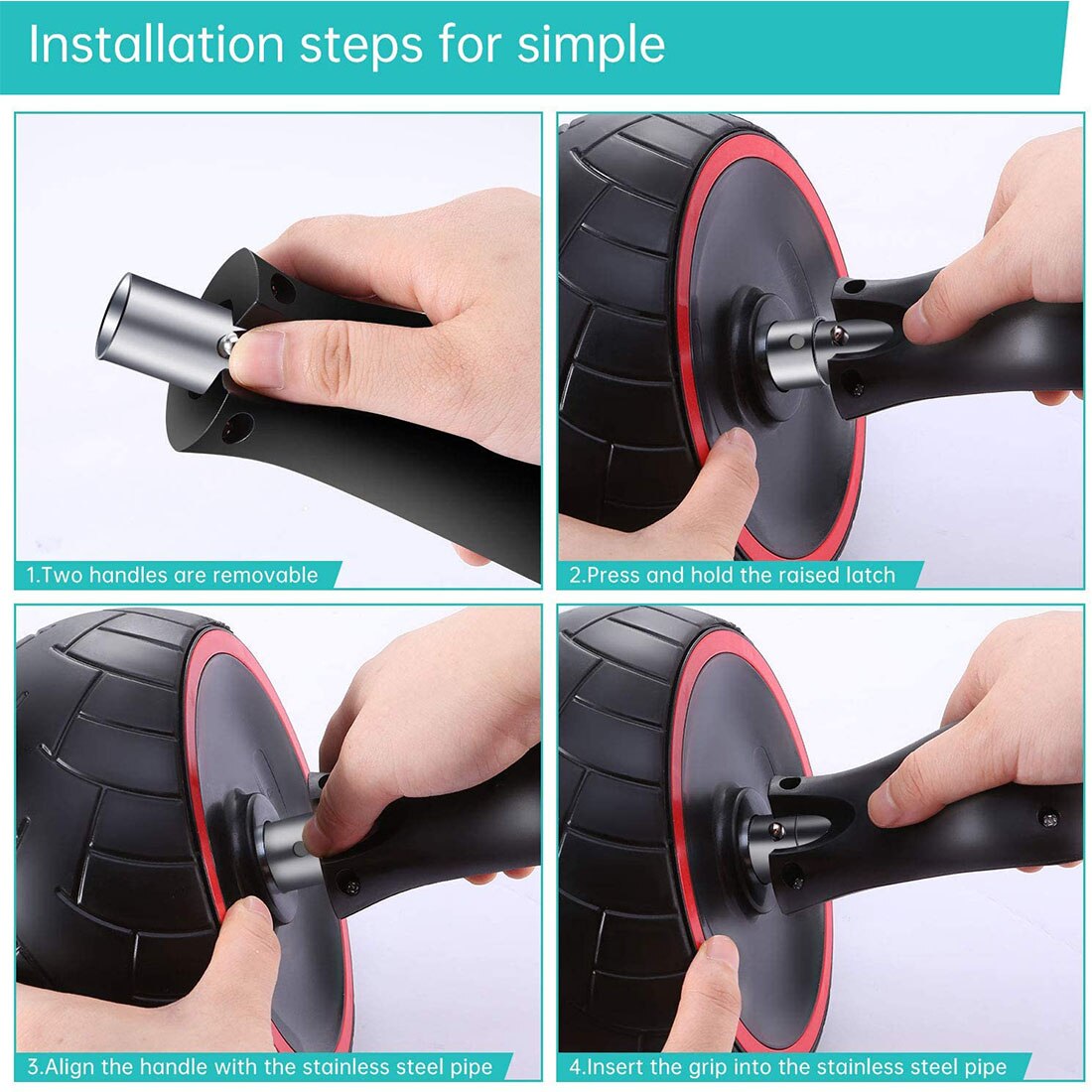 Installation steps for simple

1.Two handles are removable

2.Press and hold the raised latch

3.Align the handle with the stainless steel pipe

4.Insert the grip into the stainless steel pipe