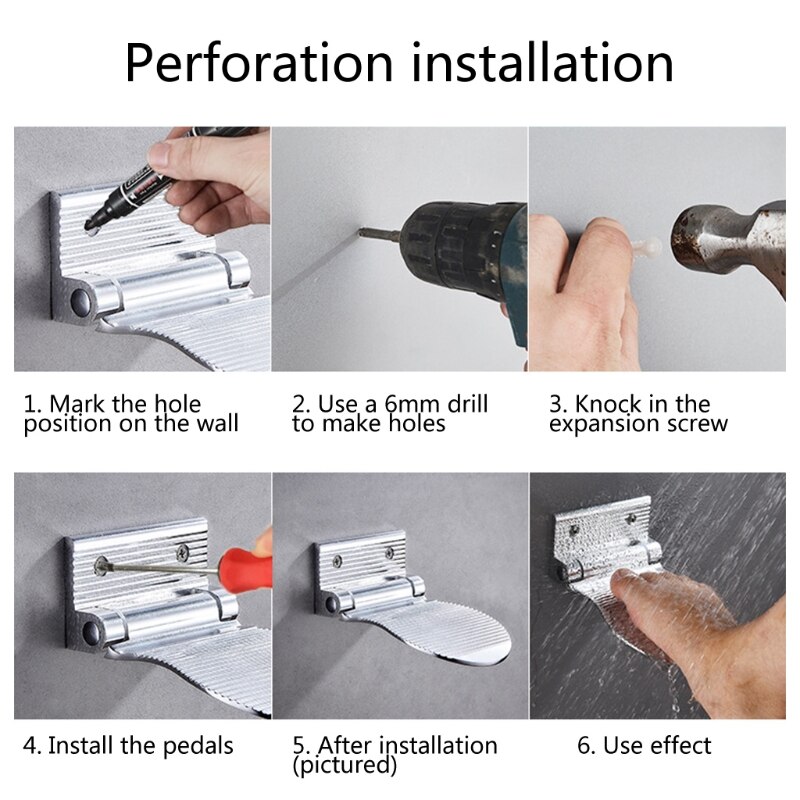 Perforation installation

1. Mark the hole position on the wall

2. Use a 6mm drill to make holes

3. Knock in the expansion screw

4. Install the pedals

5. After installation (pictured)

6. Use effect