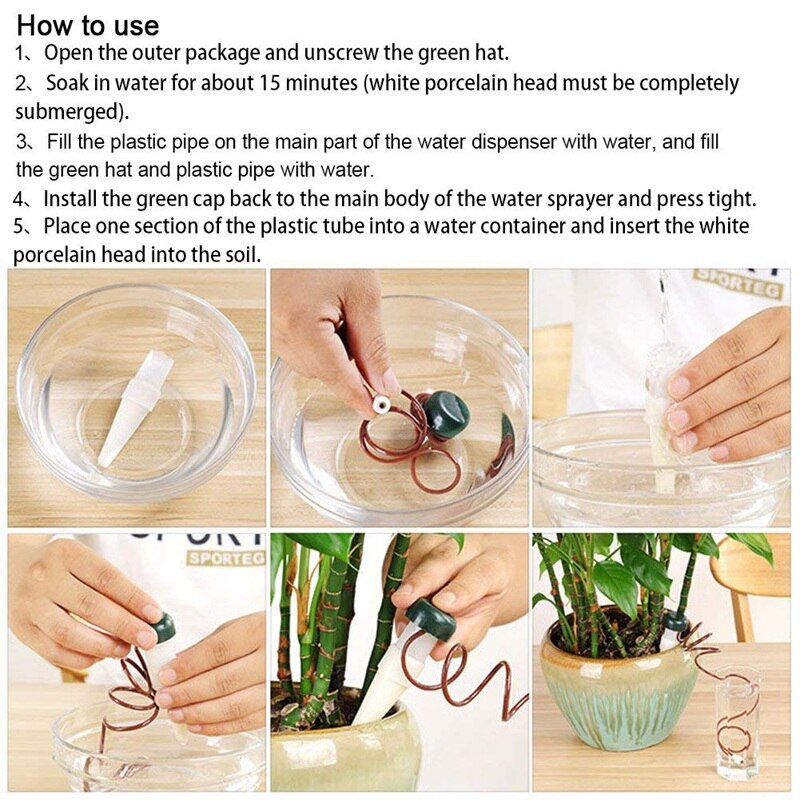 How to use
1、Open the outer package and unscrew the green hat.
2、Soak in water for about 15 minutes (white porcelain head must be completely submerged).
3、Fill the plastic pipe on the main part of the water dispenser with water, and fill the green hat and plastic pipe with water.
4、Install the green cap back to the main body of the water sprayer and press tight.
5、Place one section of the plastic tube into a water container and insert the white porcelain head into the soil.

SPORTEG

SPORTEG