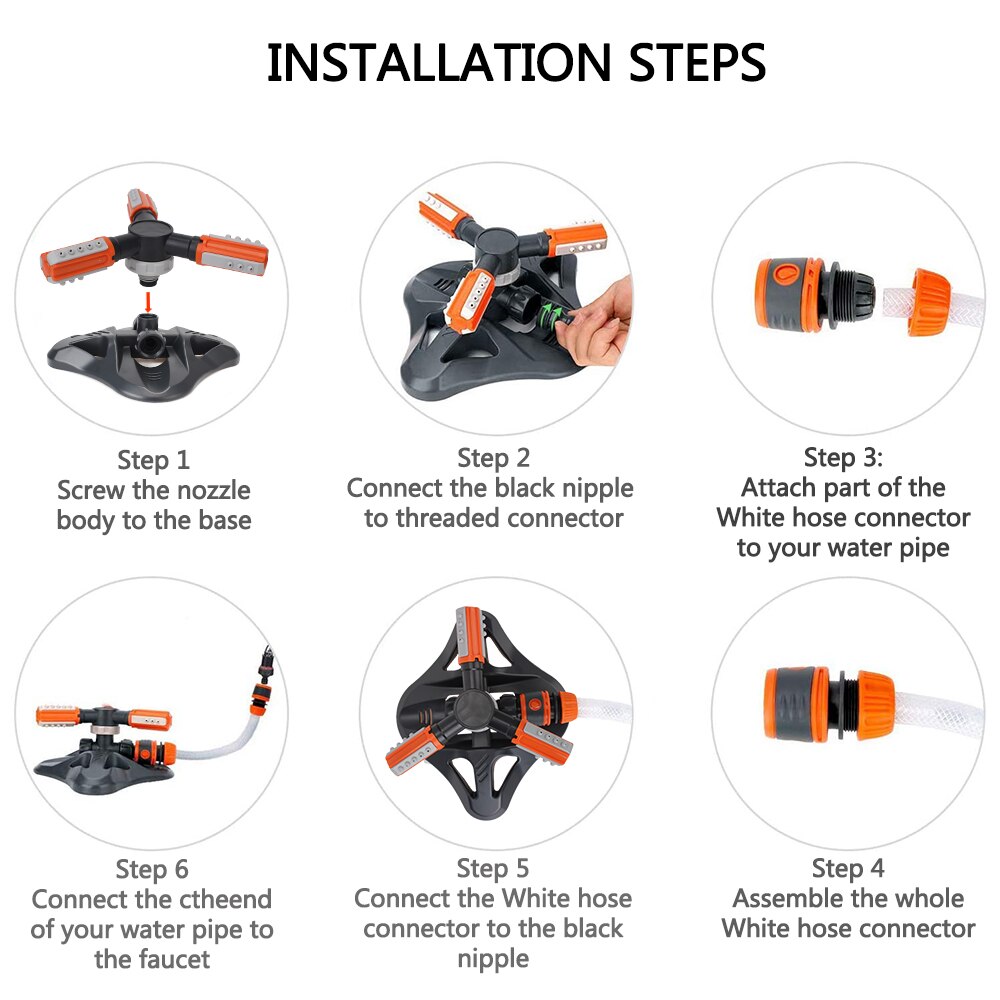 INSTALLATION STEPS

Step 1
Screw the nozzle body to the base

Step 2
Connect the black nipple to threaded connector

Step 3:
Attach part of the White hose connector to your water pipe

Step 6
Connect the ctheend of your water pipe to the faucet

Step 5
Connect the White hose connector to the black nipple

Step 4
Assemble the whole White hose connector