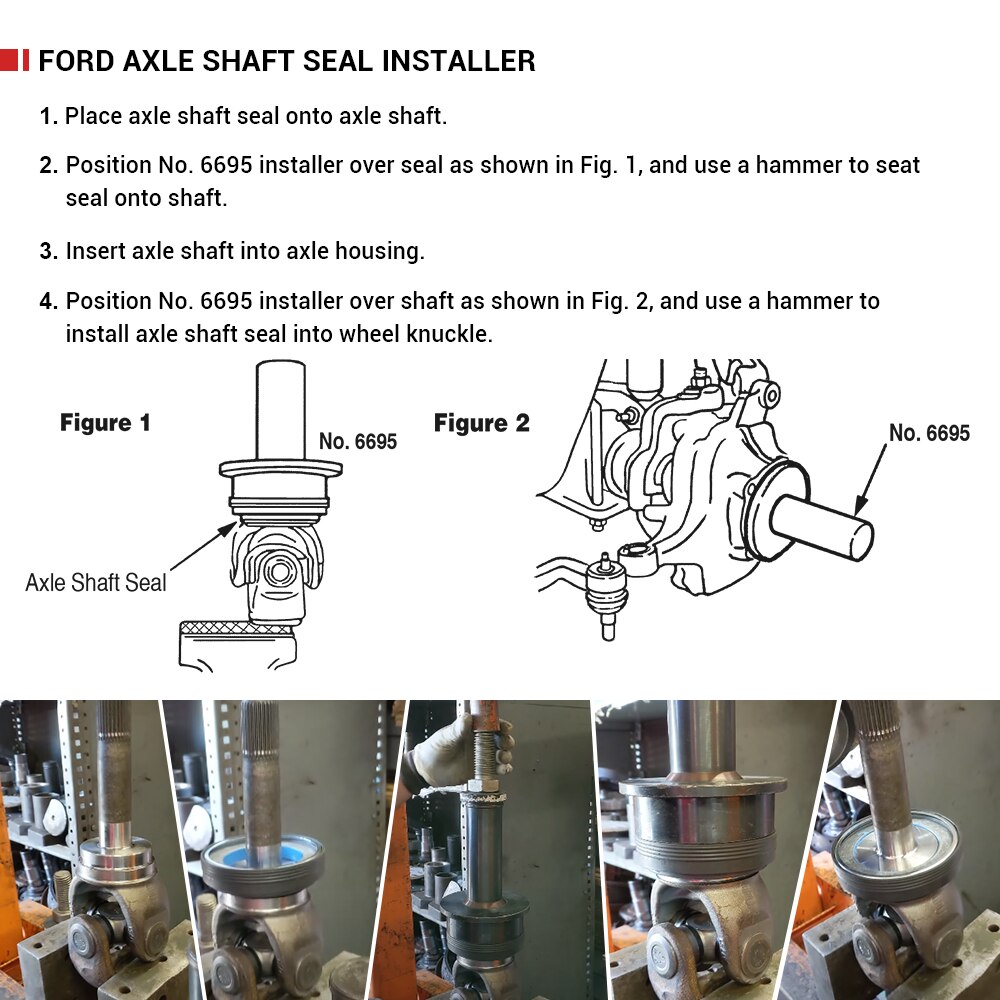 FORD AXLE SHAFT SEAL INSTALLER

1. Place axle shaft seal onto axle shaft.

2. Position No. 6695 installer over seal as shown in Fig. 1, and use a hammer to seat seal onto shaft.

3. Insert axle shaft into axle housing.

4. Position No. 6695 installer over shaft as shown in Fig. 2, and use a hammer to install axle shaft seal into wheel knuckle.

Figure 1

No. 6695

Axle Shaft Seal

Figure 2

No. 6695