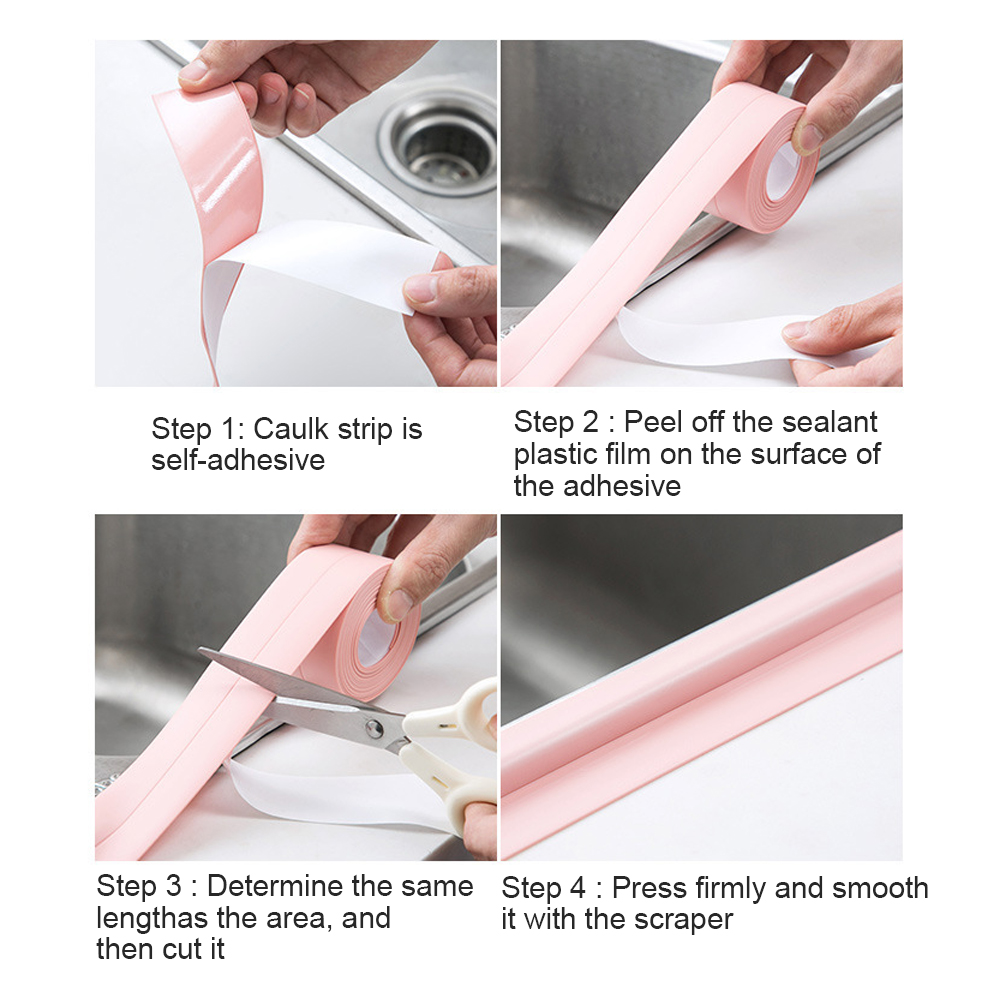 Step 1: Caulk strip is self-adhesive

Step 2 : Peel off the sealant plastic film on the surface of the adhesive

Step 3 : Determine the same lengthas the area, and then cut it

Step 4 : Press firmly and smooth it with the scraper