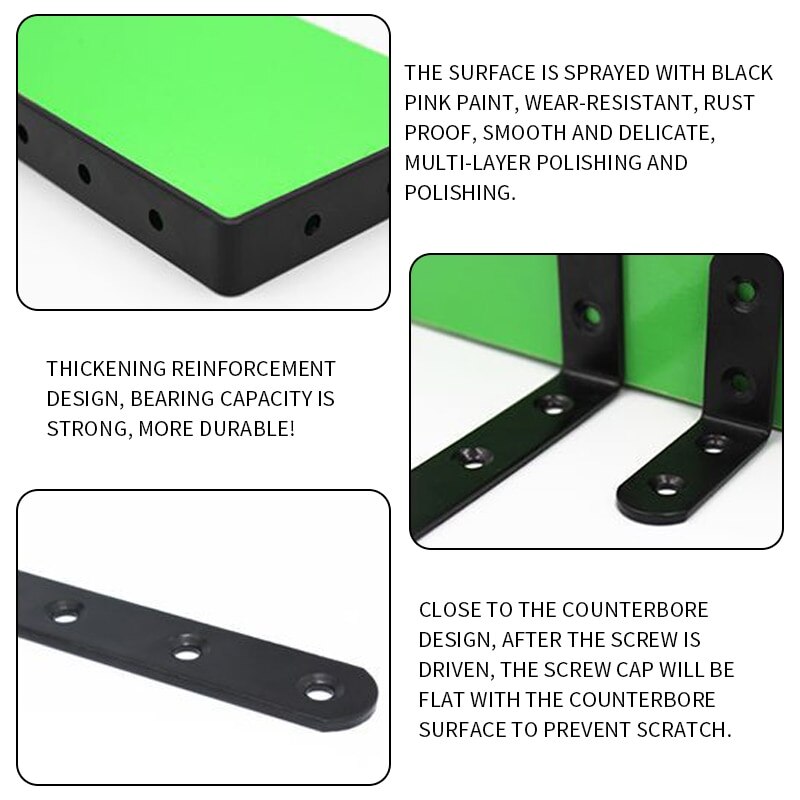 THE SURFACE IS SPRAYED WITH BLACK PINK PAINT, WEAR-RESISTANT, RUST PROOF, SMOOTH AND DELICATE, MULTI-LAYER POLISHING AND POLISHING.

THICKENING REINFORCEMENT DESIGN, BEARING CAPACITY IS STRONG, MORE DURABLE!

CLOSE TO THE COUNTERBORE DESIGN, AFTER THE SCREW IS DRIVEN, THE SCREW CAP WILL BE FLAT WITH THE COUNTERBORE SURFACE TO PREVENT SCRATCH.