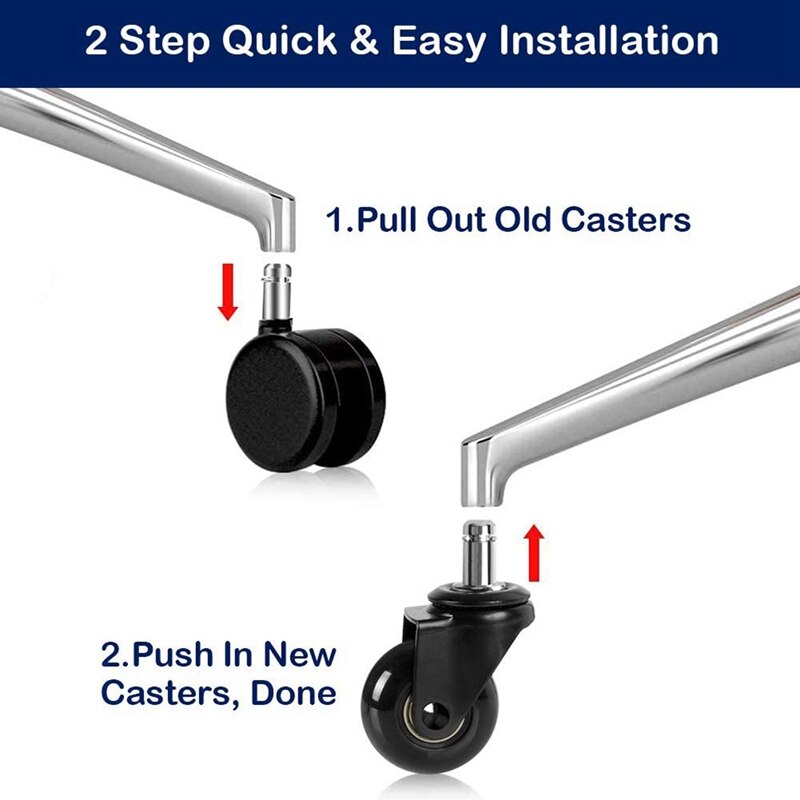 2 Step Quick & Easy Installation

1.Pull Out Old Casters

2.Push In New Casters, Done