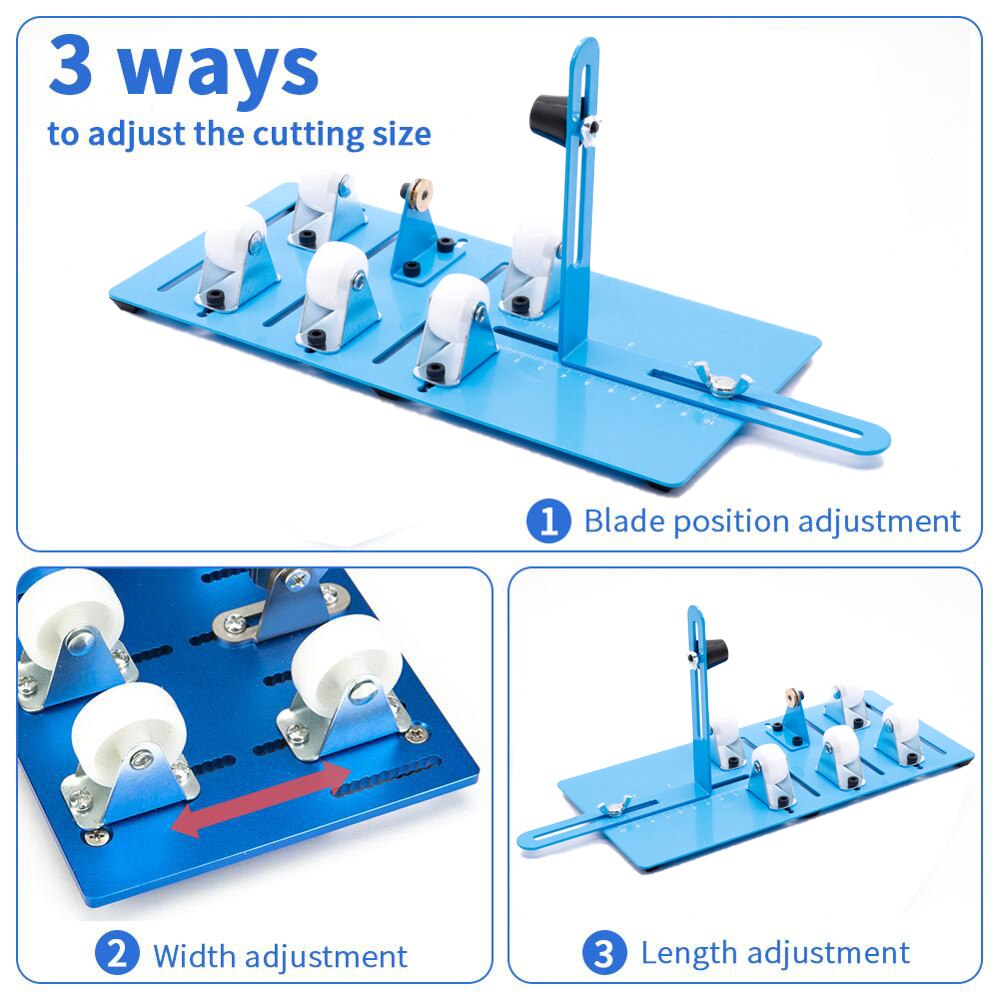 3 ways
to adjust the cutting size

1 Blade position adjustment

2 Width adjustment

3 Length adjustment