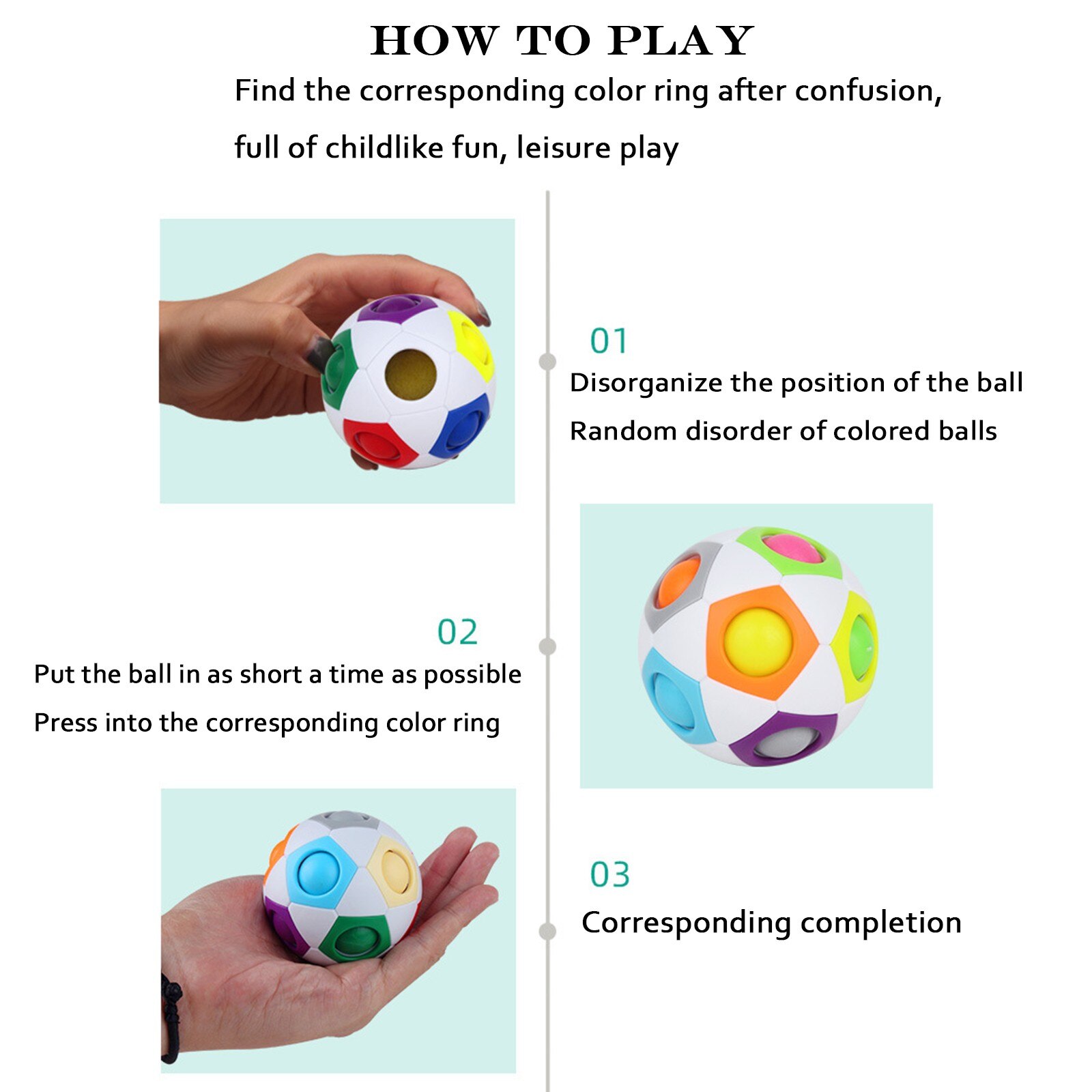 HOW TO PLAY

Find the corresponding color ring after confusion, full of childlike fun, leisure play

01

Disorganize the position of the ball

Random disorder of colored balls

02

Put the ball in as short a time as possible

Press into the corresponding color ring

03

Corresponding completion