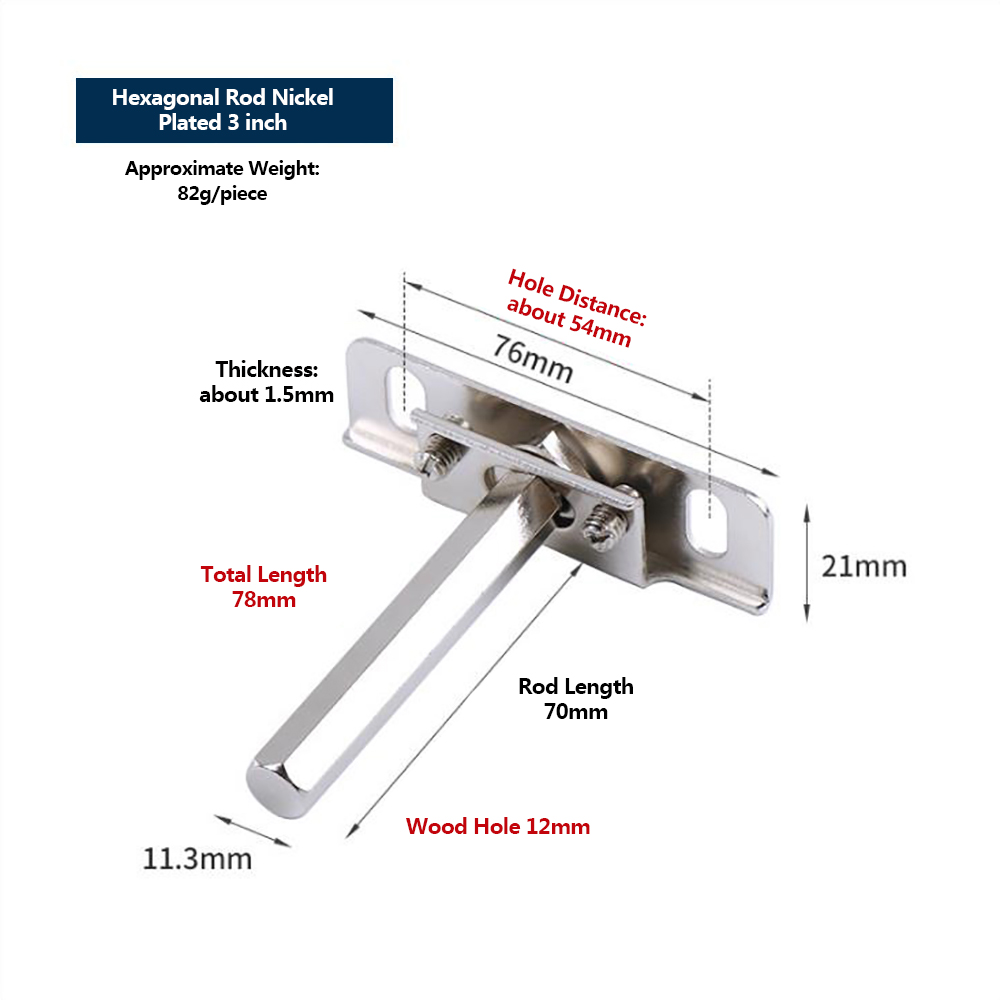 Hexagonal Rod Nickel Plated 3 inch

Approximate Weight: 82g/piece

Hole Distance: about 54mm

76mm

Thickness: about 1.5mm

21mm

Total Length 78mm

Rod Length 70mm

Wood Hole 12mm

11.3mm