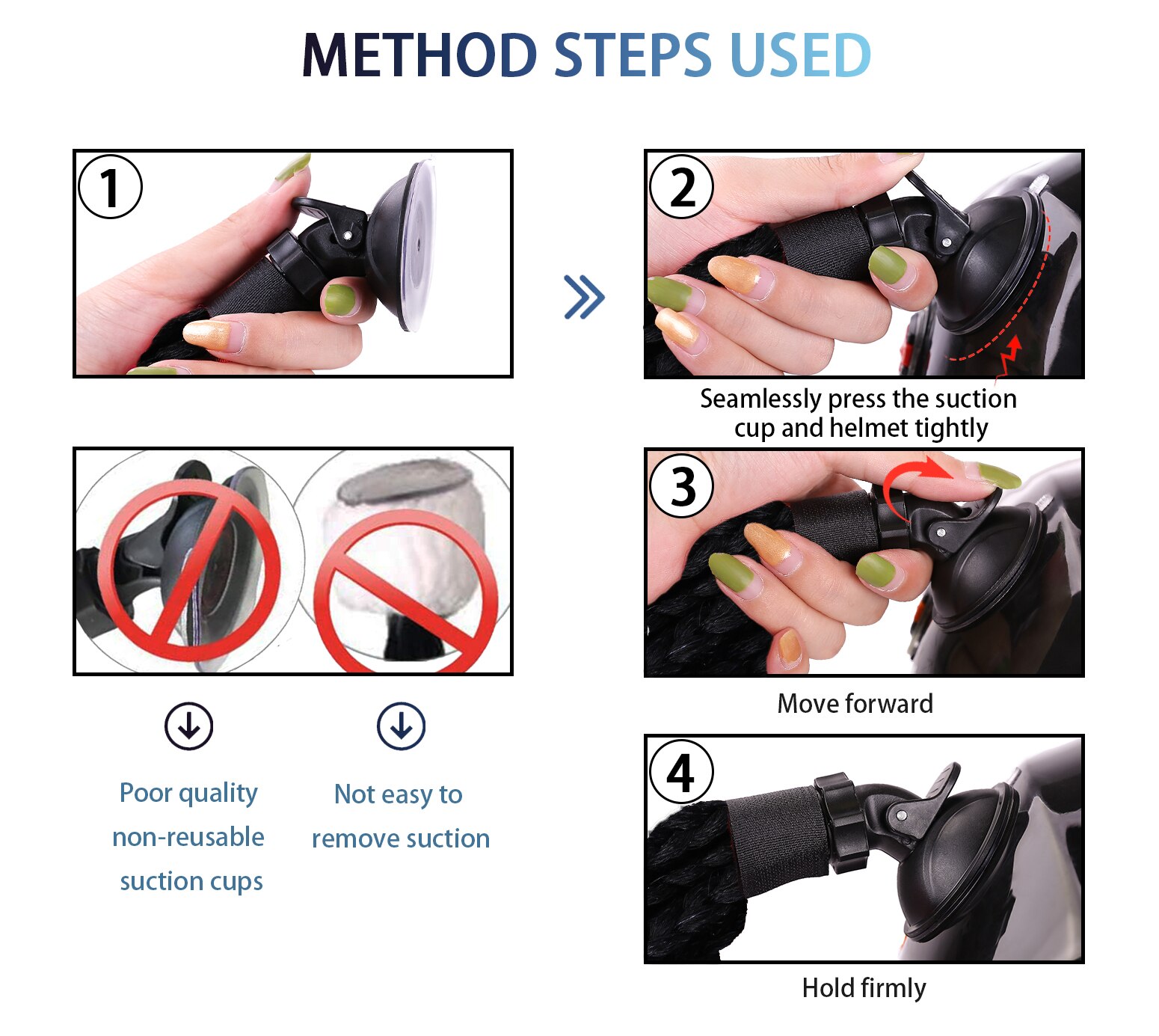 METHOD STEPS USED

1

2

Seamlessly press the suction cup and helmet tightly

3

Move forward

4

Hold firmly

Poor quality non-reusable suction cups

Not easy to remove suction