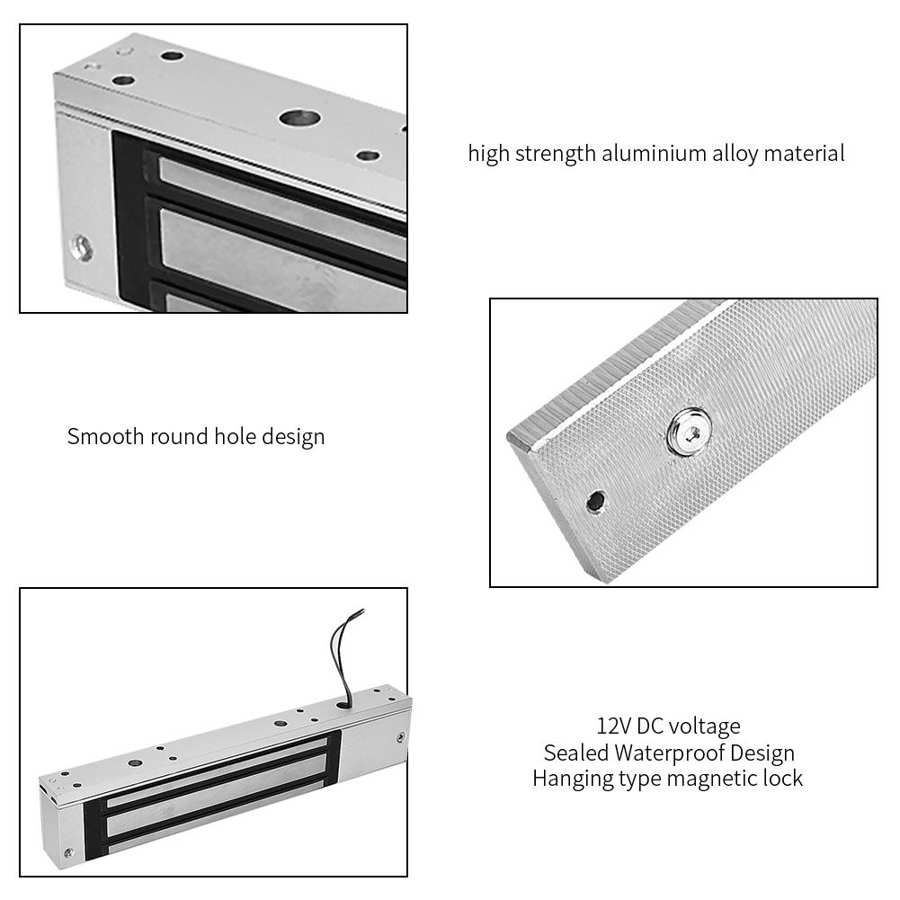 high strength aluminium alloy material

Smooth round hole design

12V DC voltage
Sealed Waterproof Design
Hanging type magnetic lock