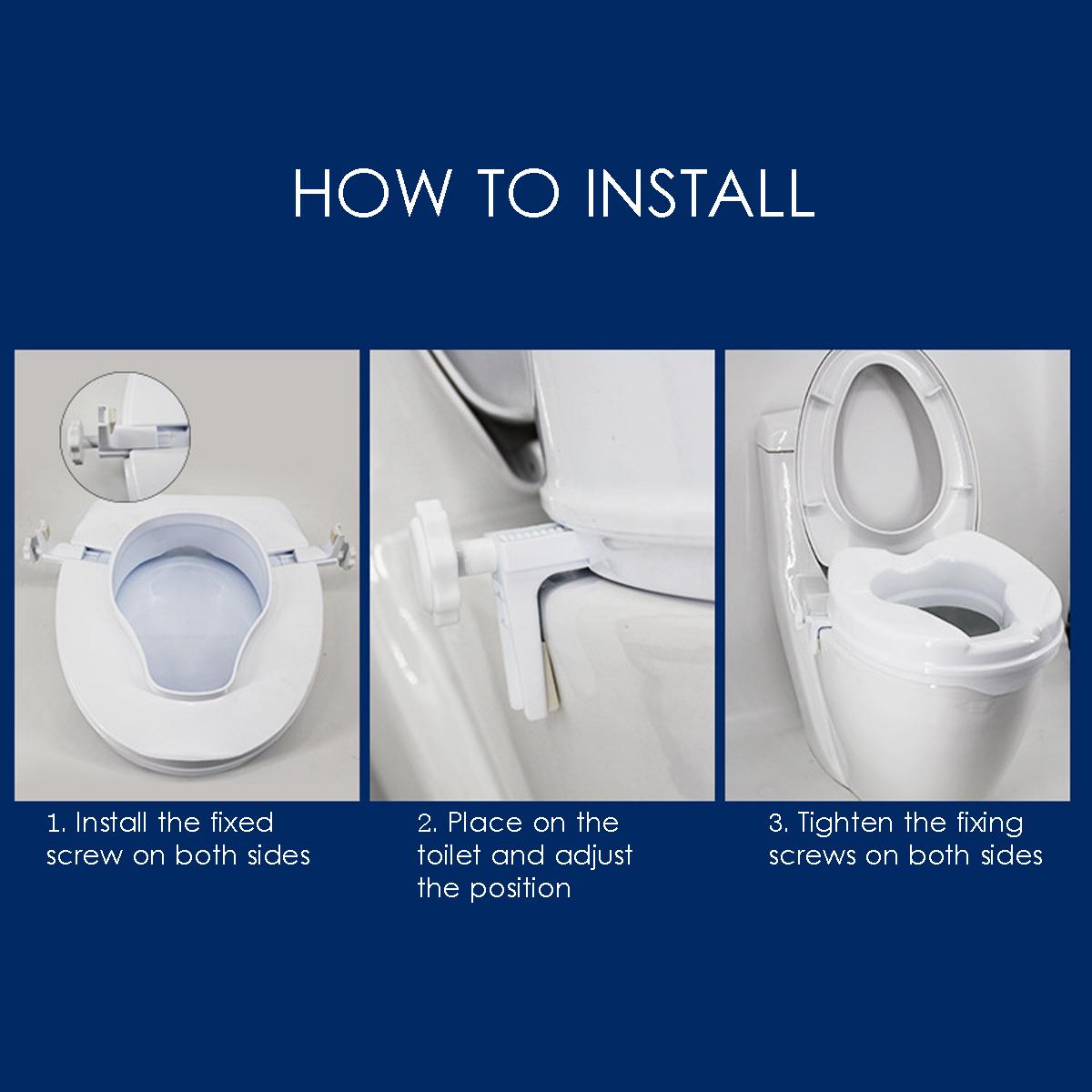 HOW TO INSTALL

1. Install the fixed screw on both sides

2. Place on the toilet and adjust the position

3. Tighten the fixing screws on both sides