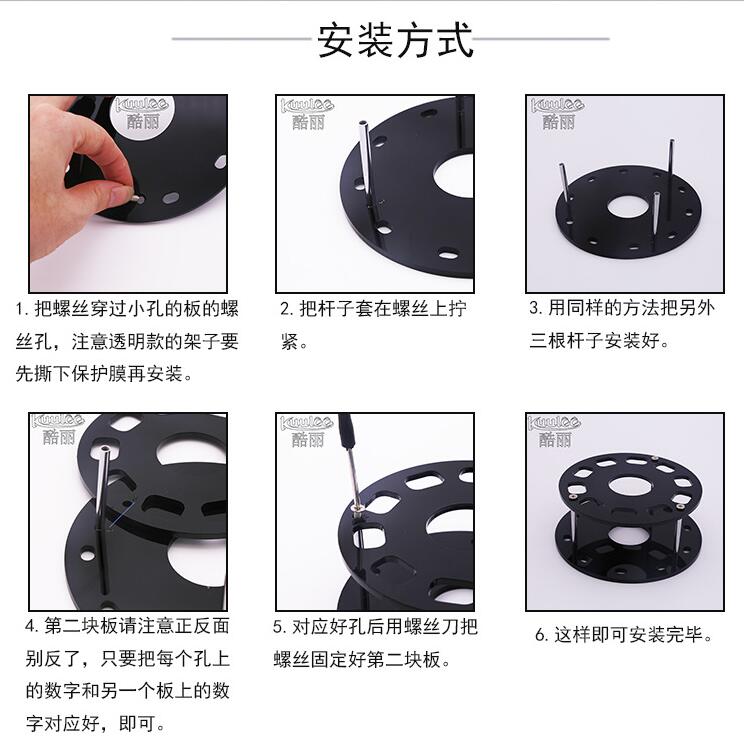 安装方式

Kuulee
酷丽

1. 把螺丝穿过小孔的板的螺丝孔，注意透明款的架子要先撕下保护膜再安装。

Kuulee
酷丽

2. 把杆子套在螺丝上拧紧。

Kuulee
酷丽

3. 用同样的方法把另外三根杆子安装好。

Kuulee
酷丽

4. 第二块板请注意正反面别反了，只要把每个孔上的数字和另一个板上的数字对应好，即可。

Kuulee
酷丽

5. 对应好孔后用螺丝刀把螺丝固定好第二块板。

Kuulee
酷丽

6. 这样即可安装完毕。