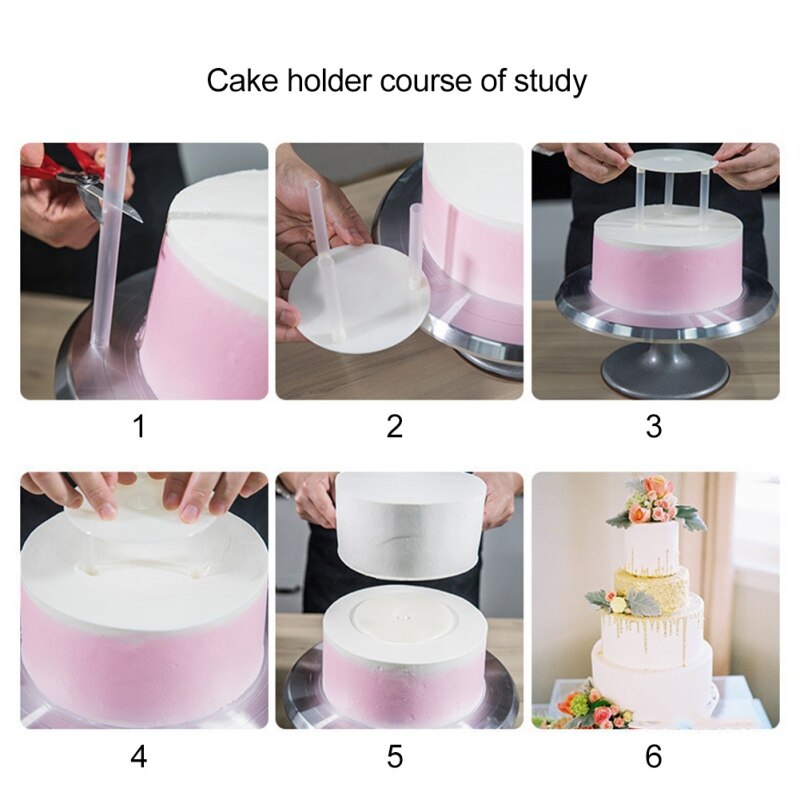 Cake holder course of study

1

2

3

4

5

6