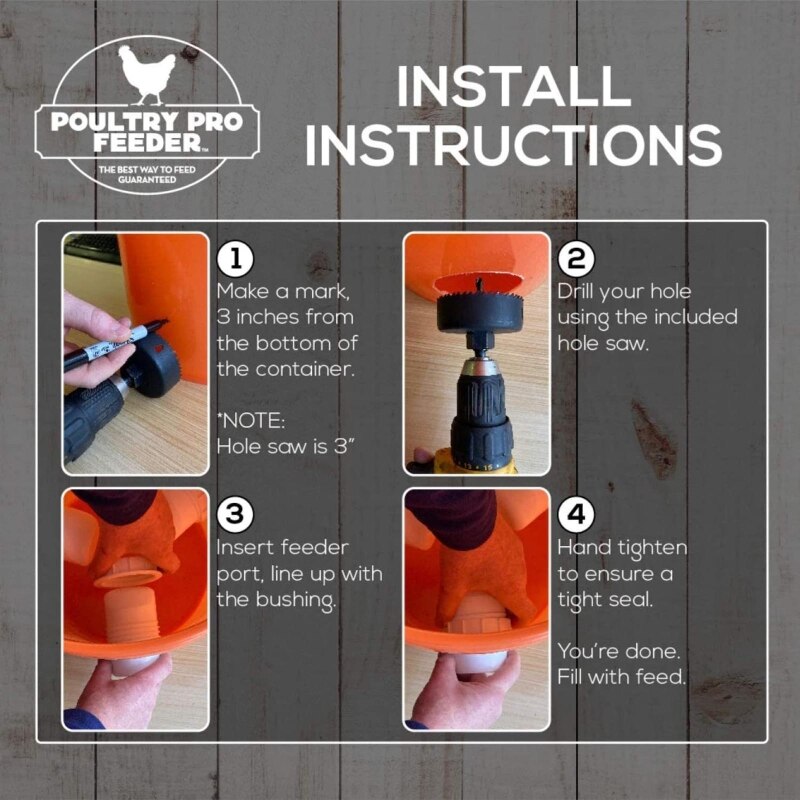 POULTRY PRO FEEDER™
THE BEST WAY TO FEED GUARANTEED

INSTALL INSTRUCTIONS

1
Make a mark, 3 inches from the bottom of the container.

*NOTE:
Hole saw is 3"

2
Drill your hole using the included hole saw.

3
Insert feeder port, line up with the bushing.

4
Hand tighten to ensure a tight seal.

You're done. Fill with feed.