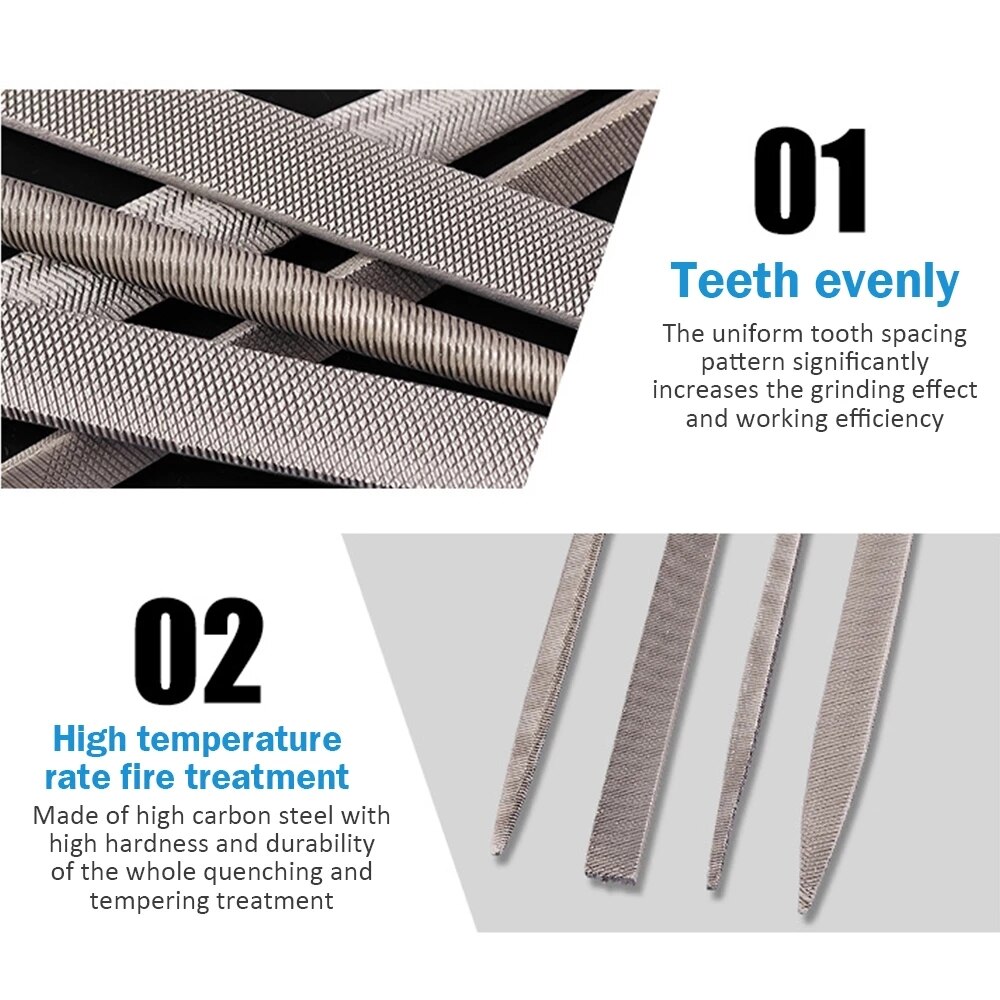 01

Teeth evenly

The uniform tooth spacing pattern significantly increases the grinding effect and working efficiency

02

High temperature rate fire treatment

Made of high carbon steel with high hardness and durability of the whole quenching and tempering treatment