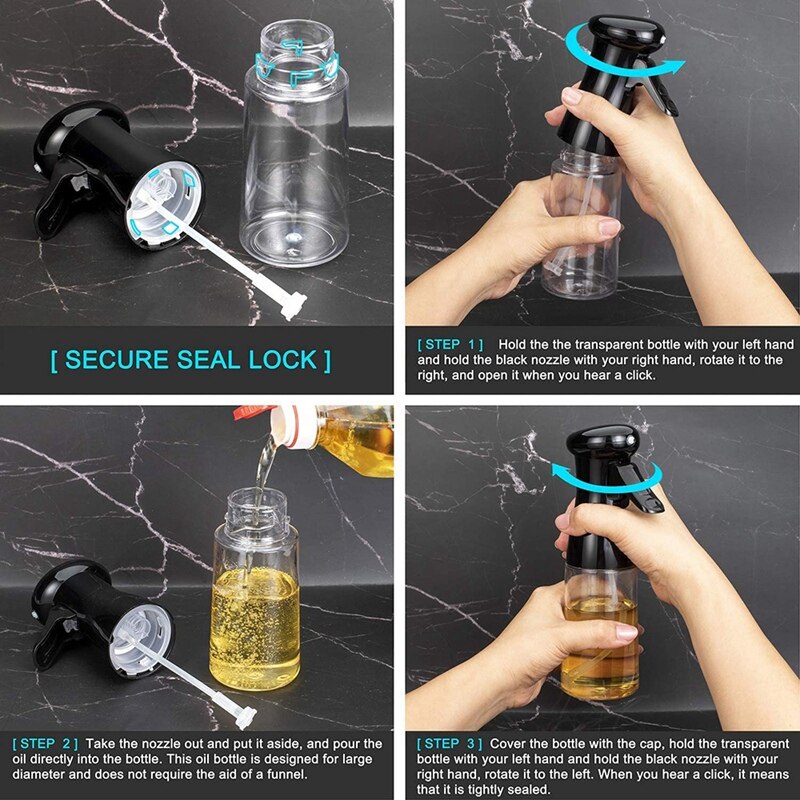 [ SECURE SEAL LOCK ]

[ STEP 1 ] Hold the the transparent bottle with your left hand and hold the black nozzle with your right hand, rotate it to the right, and open it when you hear a click.

[ STEP 2 ] Take the nozzle out and put it aside, and pour the oil directly into the bottle. This oil bottle is designed for large diameter and does not require the aid of a funnel.

[ STEP 3 ] Cover the bottle with the cap, hold the transparent bottle with your left hand and hold the black nozzle with your right hand, rotate it to the left. When you hear a click, it means that it is tightly sealed.