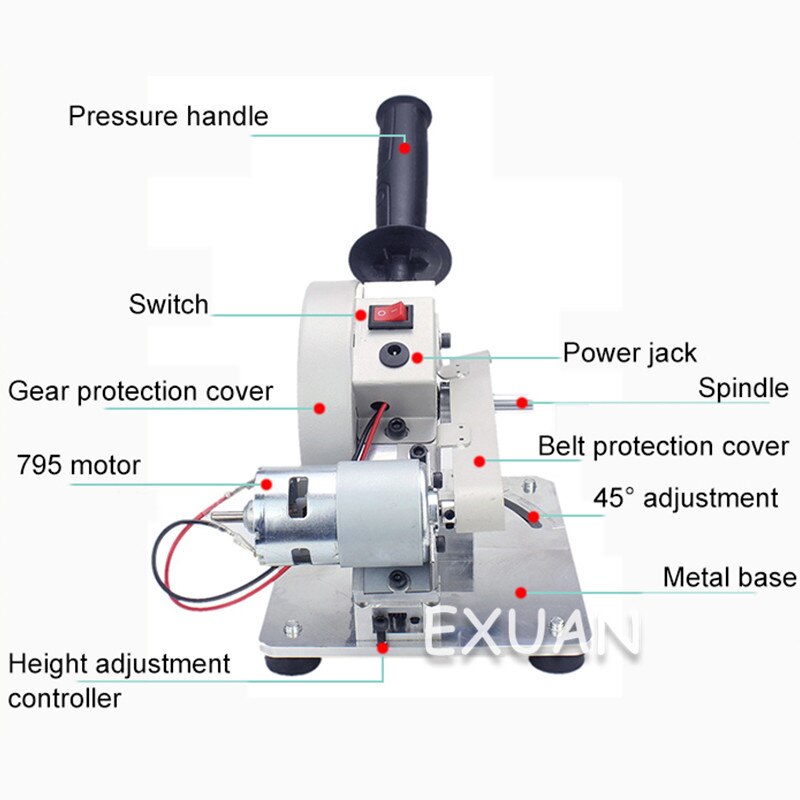 Pressure handle

Switch

Power jack

Gear protection cover

Spindle

Belt protection cover

795 motor

45° adjustment

Metal base

EXUAN

Height adjustment controller