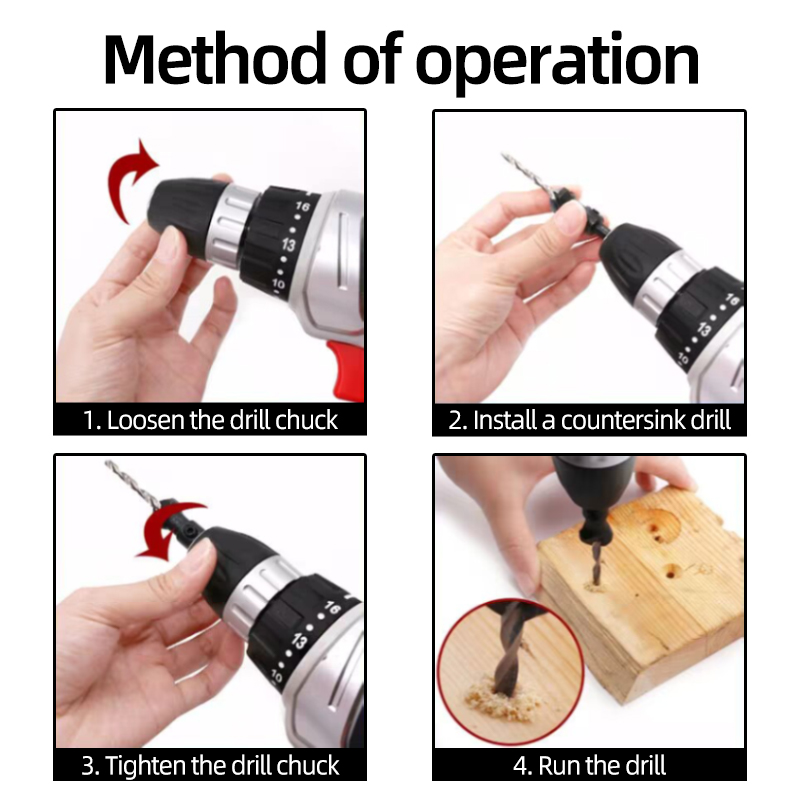 Method of operation

16
13
10

1. Loosen the drill chuck

16
13
10

2. Install a countersink drill

16
13
10

3. Tighten the drill chuck

4. Run the drill