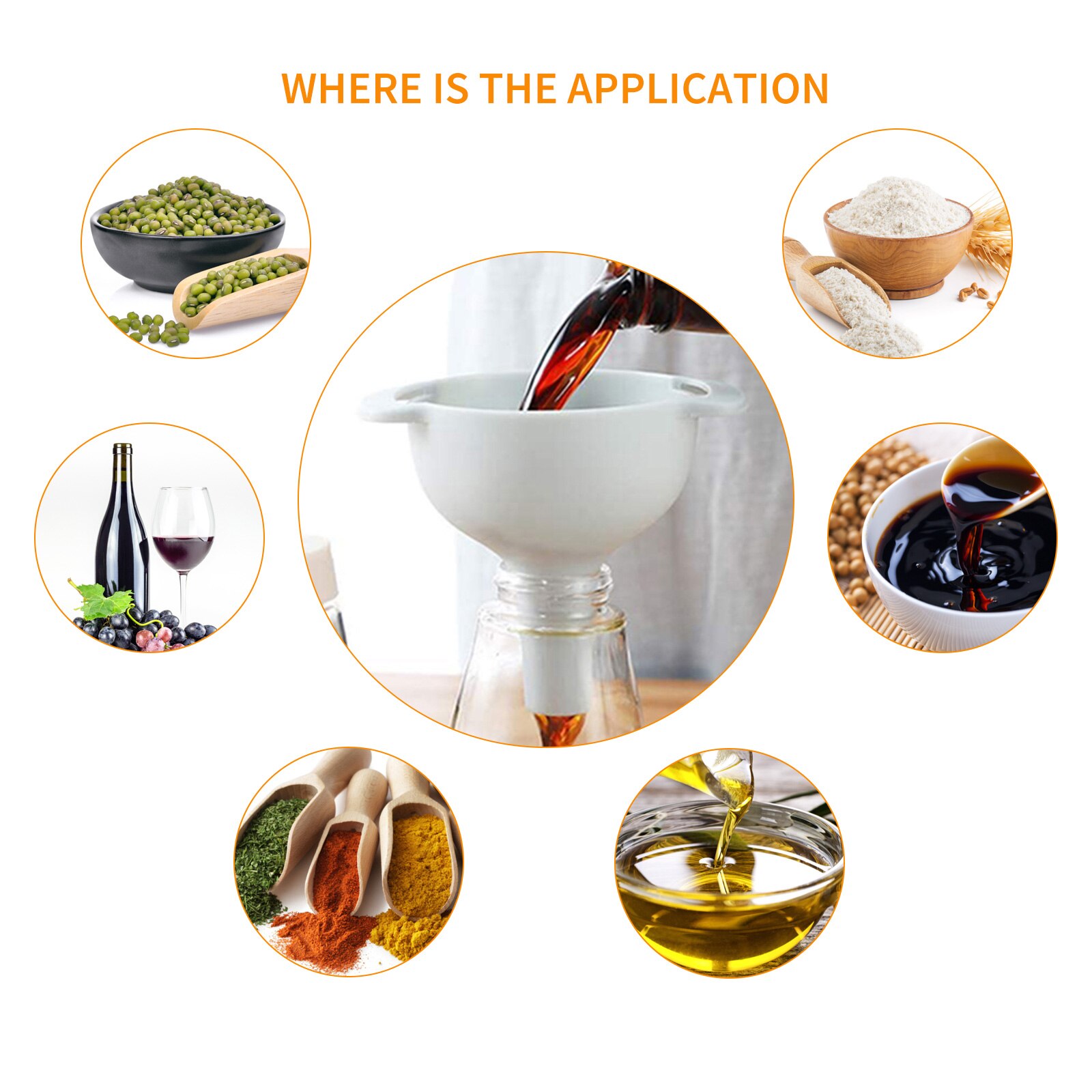 WHERE IS THE APPLICATION