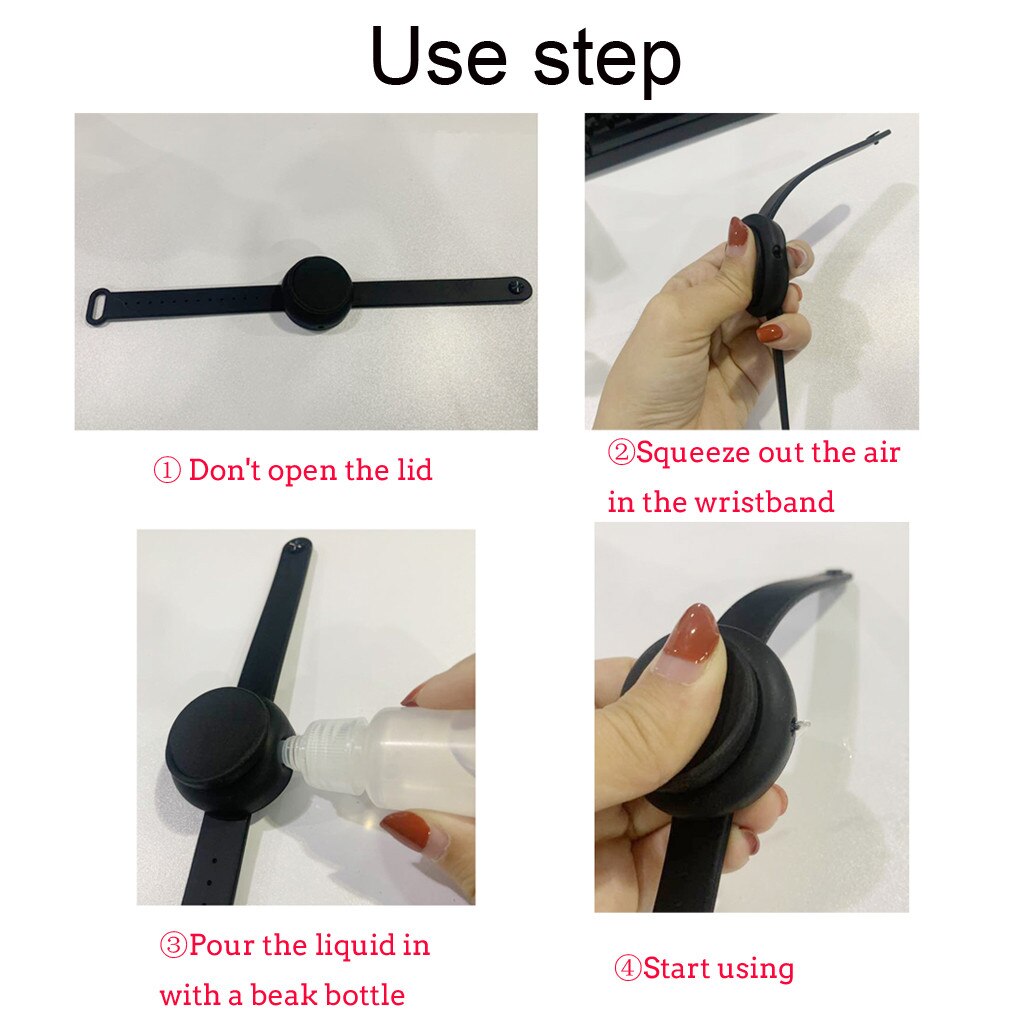 Use step

① Don't open the lid

②Squeeze out the air in the wristband

③Pour the liquid in with a beak bottle

④Start using