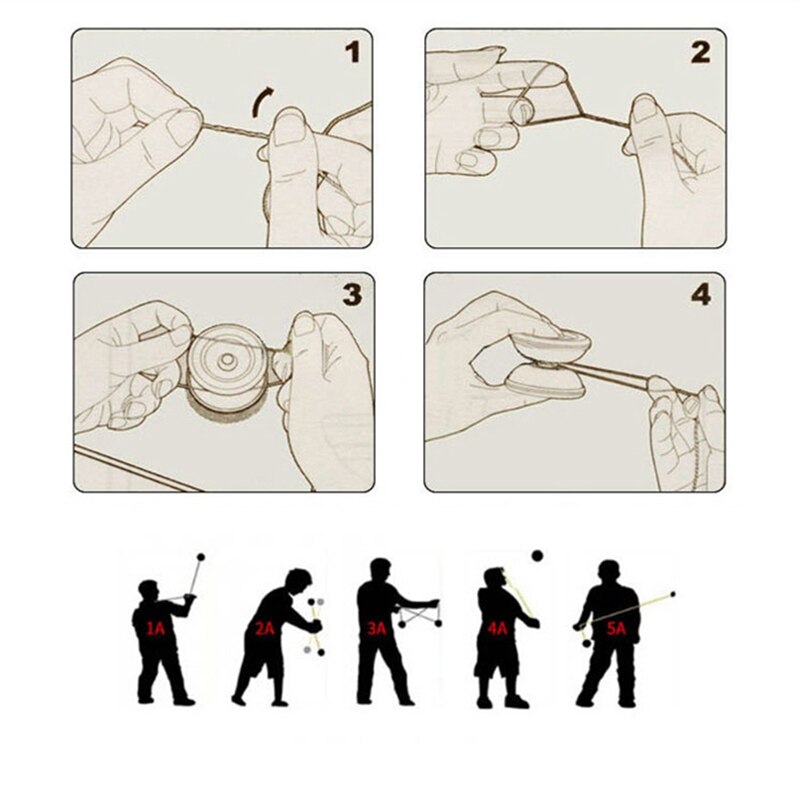 1

2

3

4

1A

2A

3A

4A

5A