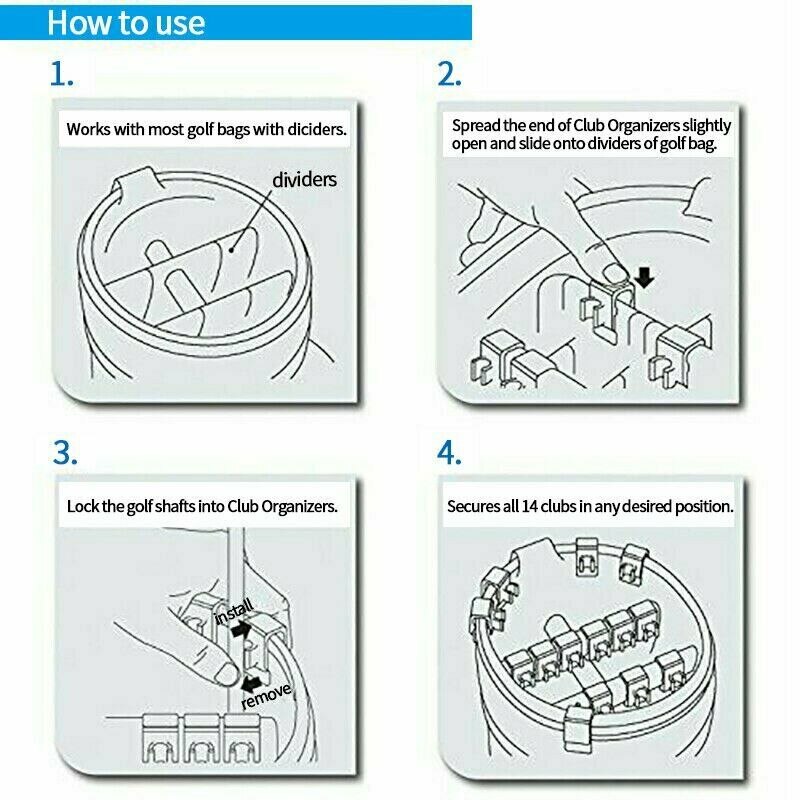 How to use

1.

Works with most golf bags with diciders.

dividers

2.

Spread the end of Club Organizers slightly open and slide onto dividers of golf bag.

3.

Lock the golf shafts into Club Organizers.

install

remove

4.

Secures all 14 clubs in any desired position.