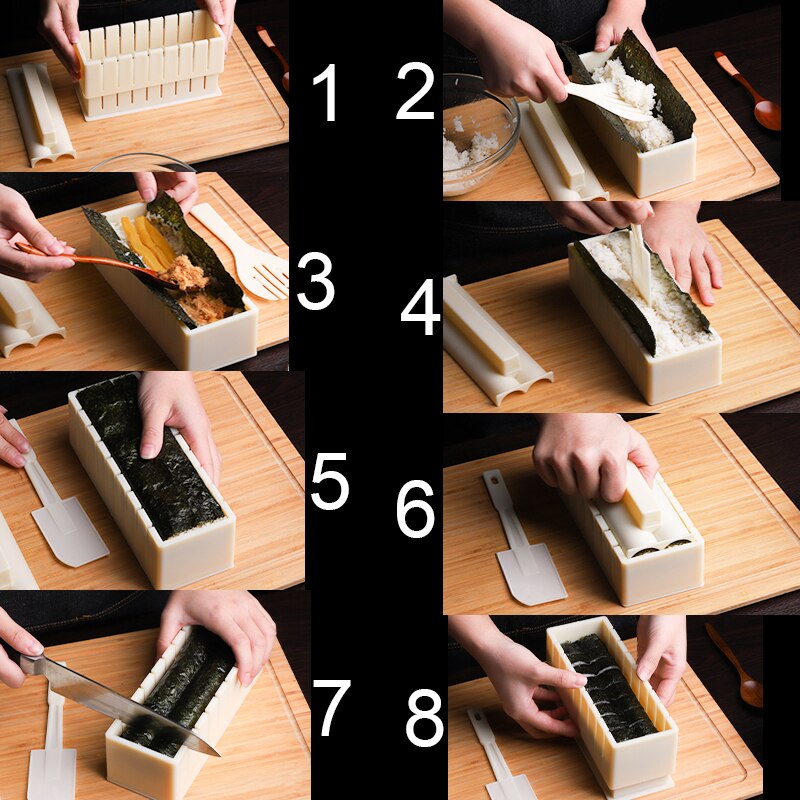 1 2
3 4
5 6
7 8