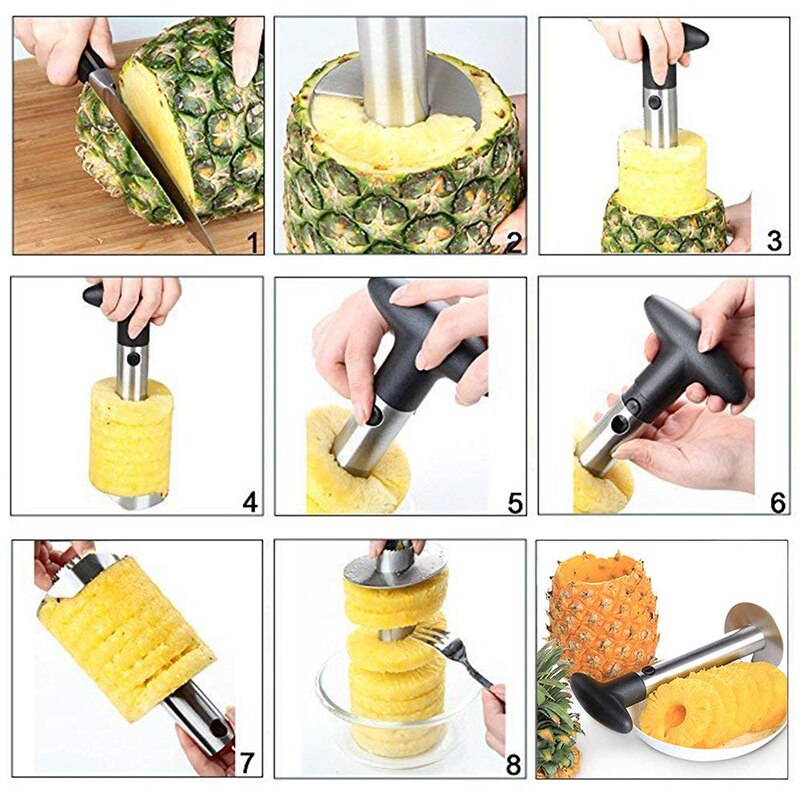 1
2
3
4
5
6
7
8