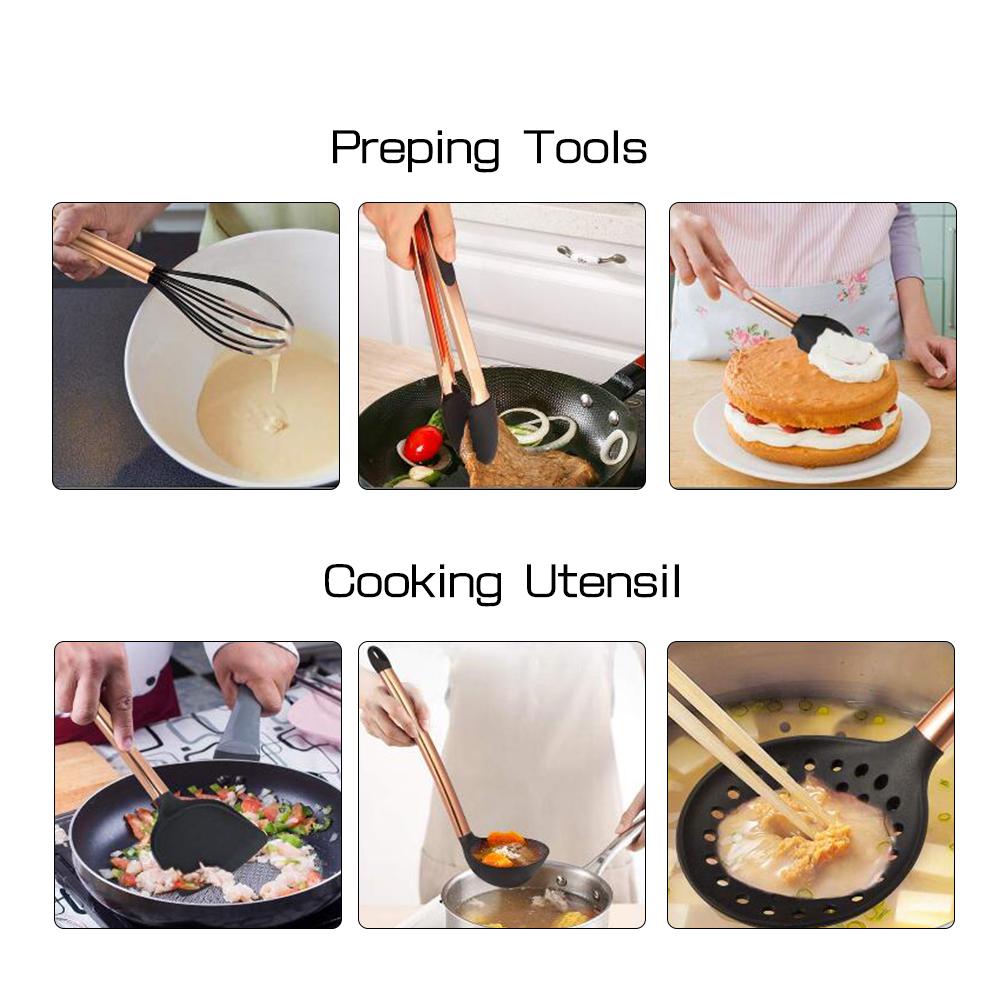 Preping Tools

Cooking Utensil