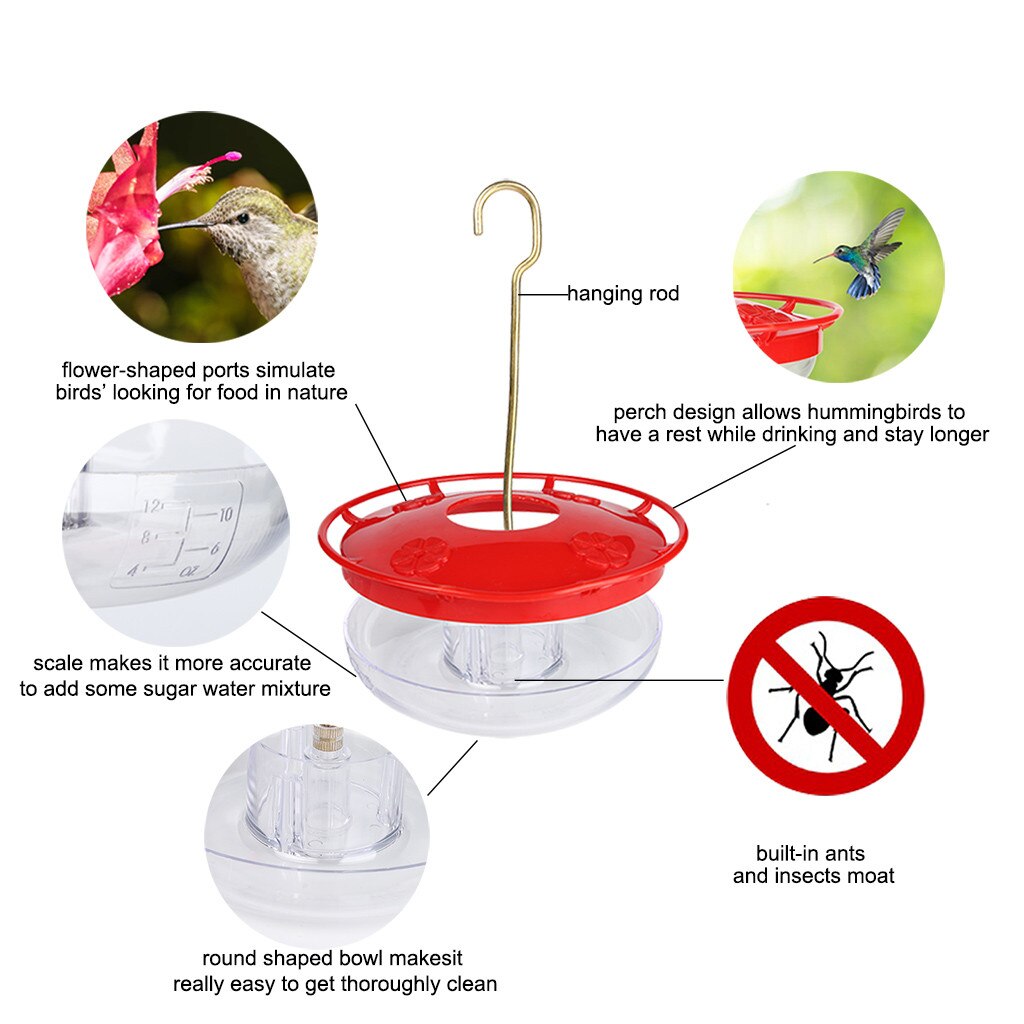 hanging rod

flower-shaped ports simulate birds' looking for food in nature

perch design allows hummingbirds to have a rest while drinking and stay longer

12
10
8
6
4
OZ

scale makes it more accurate to add some sugar water mixture

built-in ants and insects moat

round shaped bowl makesit really easy to get thoroughly clean