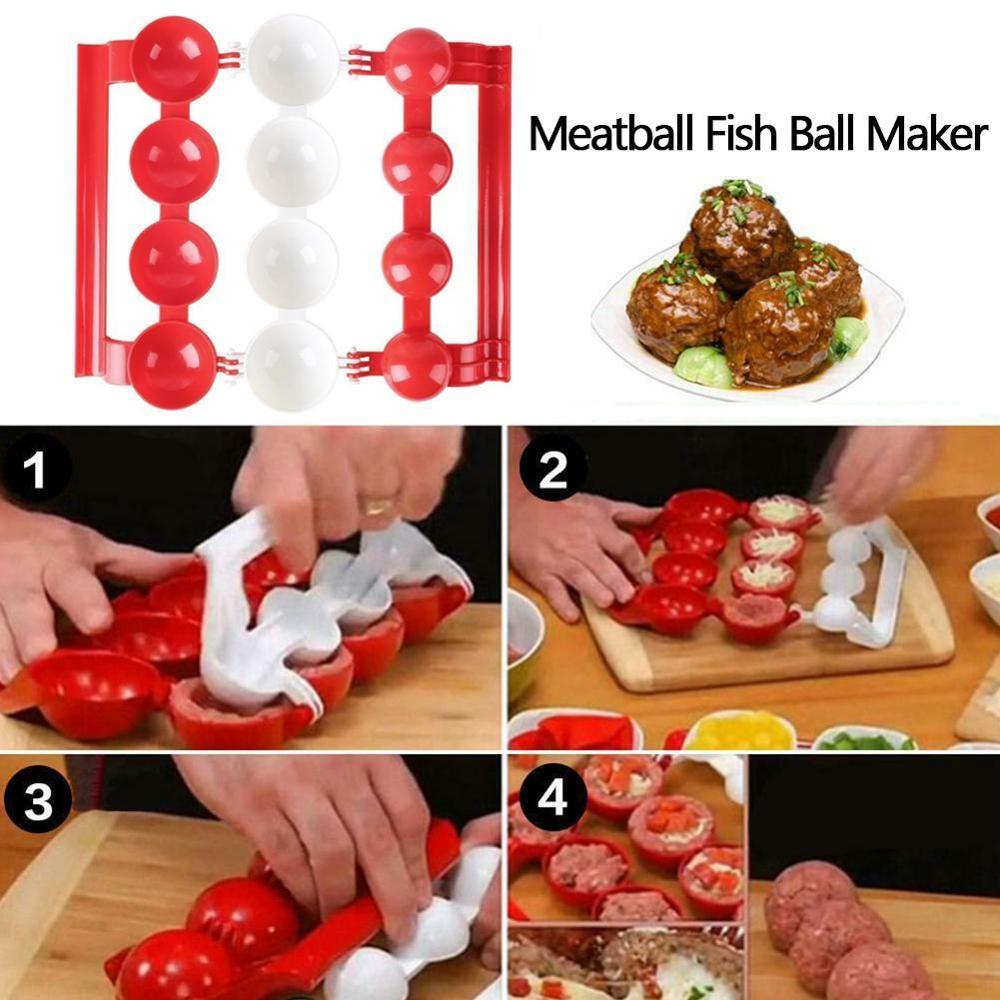 Meatball Fish Ball Maker

1

2

3

4