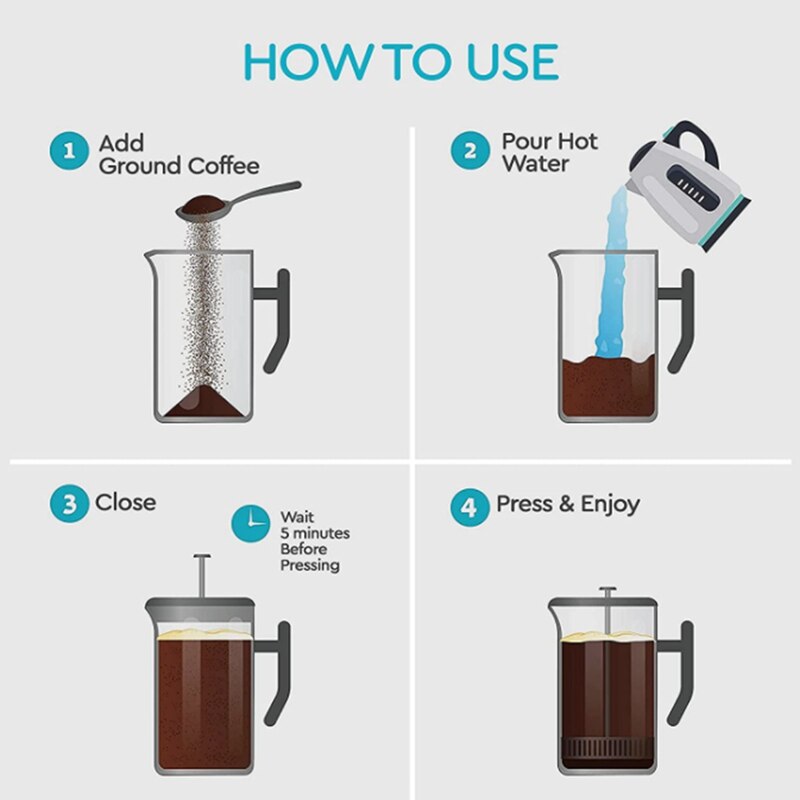 HOW TO USE

1 Add Ground Coffee

2 Pour Hot Water

3 Close

Wait 5 minutes Before Pressing

4 Press & Enjoy