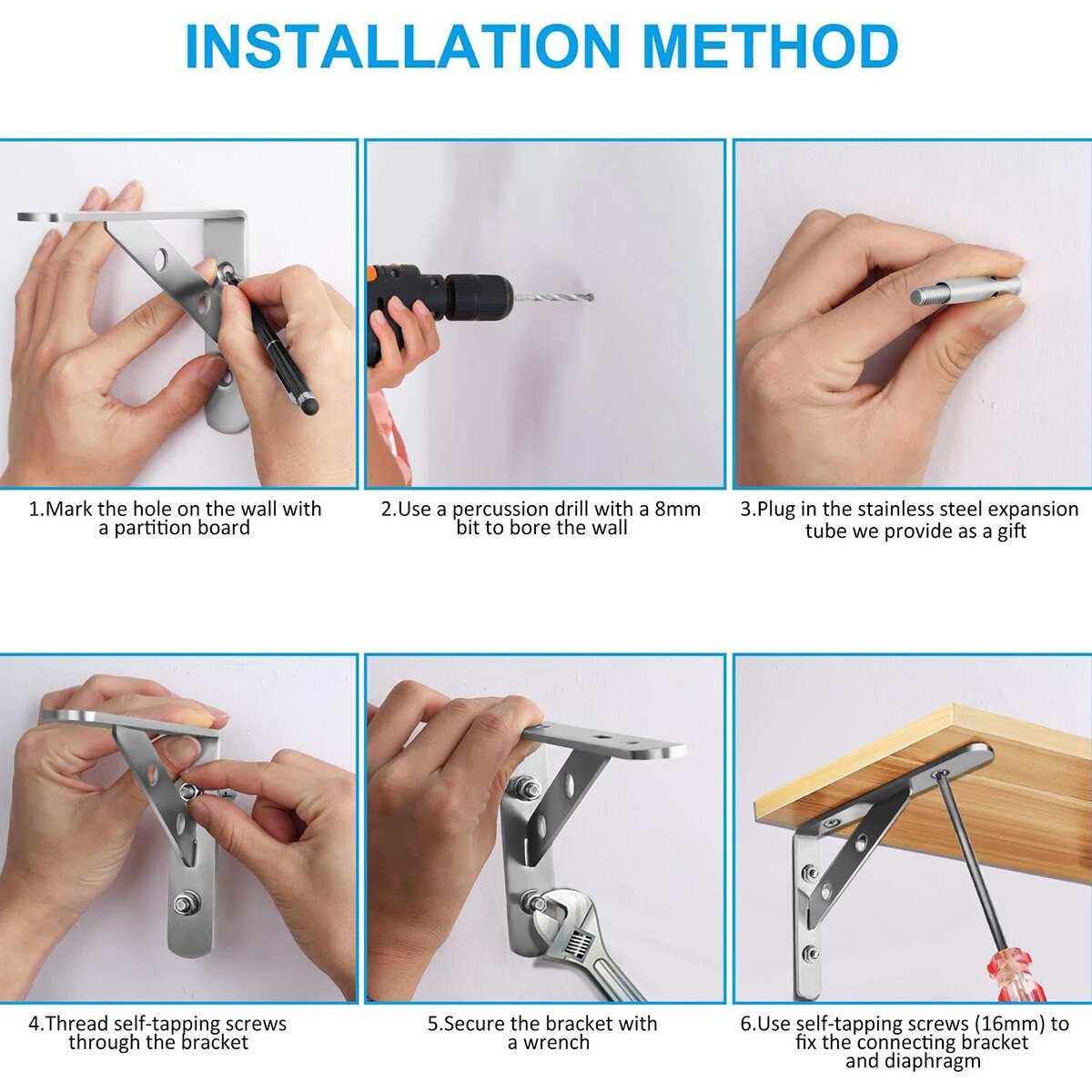 INSTALLATION METHOD

1.Mark the hole on the wall with a partition board

2.Use a percussion drill with a 8mm bit to bore the wall

3.Plug in the stainless steel expansion tube we provide as a gift

4.Thread self-tapping screws through the bracket

5.Secure the bracket with a wrench

6.Use self-tapping screws (16mm) to fix the connecting bracket and diaphragm