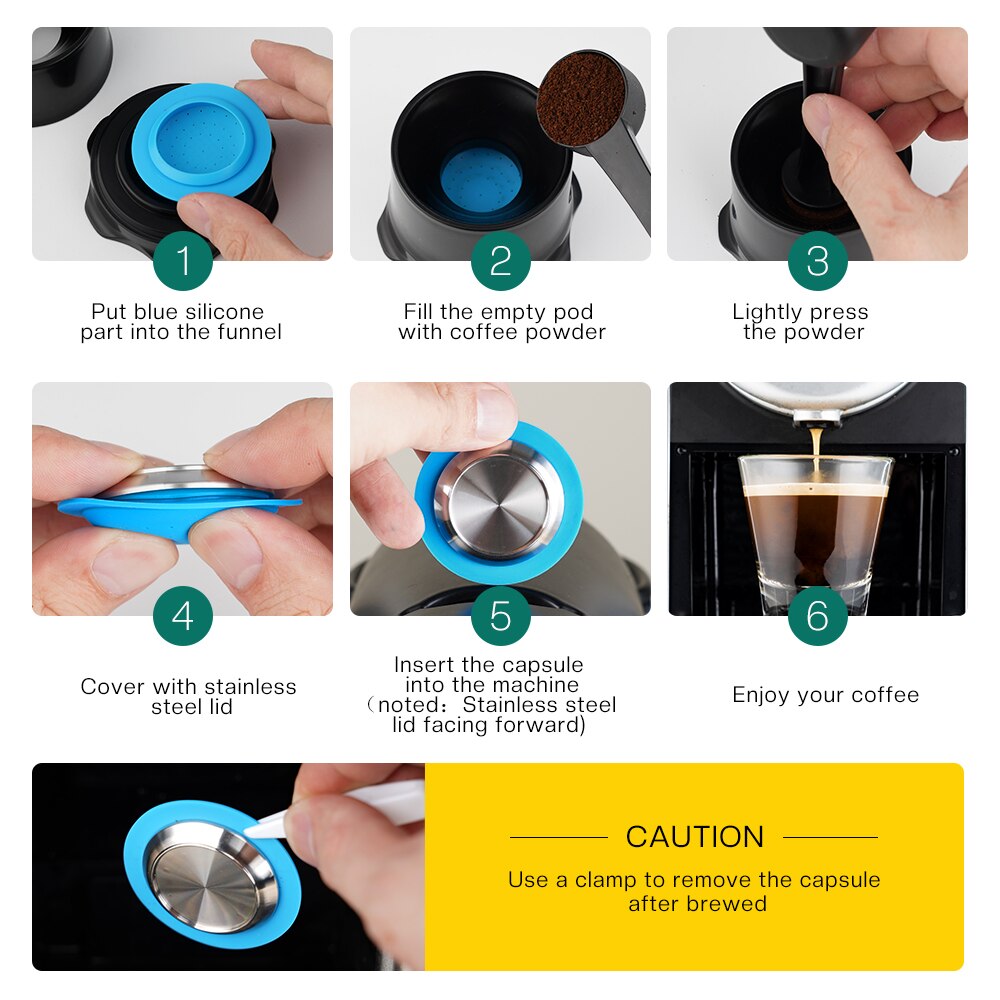 1
Put blue silicone part into the funnel

2
Fill the empty pod with coffee powder

3
Lightly press the powder

4
Cover with stainless steel lid

5
Insert the capsule into the machine （noted：Stainless steel lid facing forward)

6
Enjoy your coffee

CAUTION

Use a clamp to remove the capsule after brewed