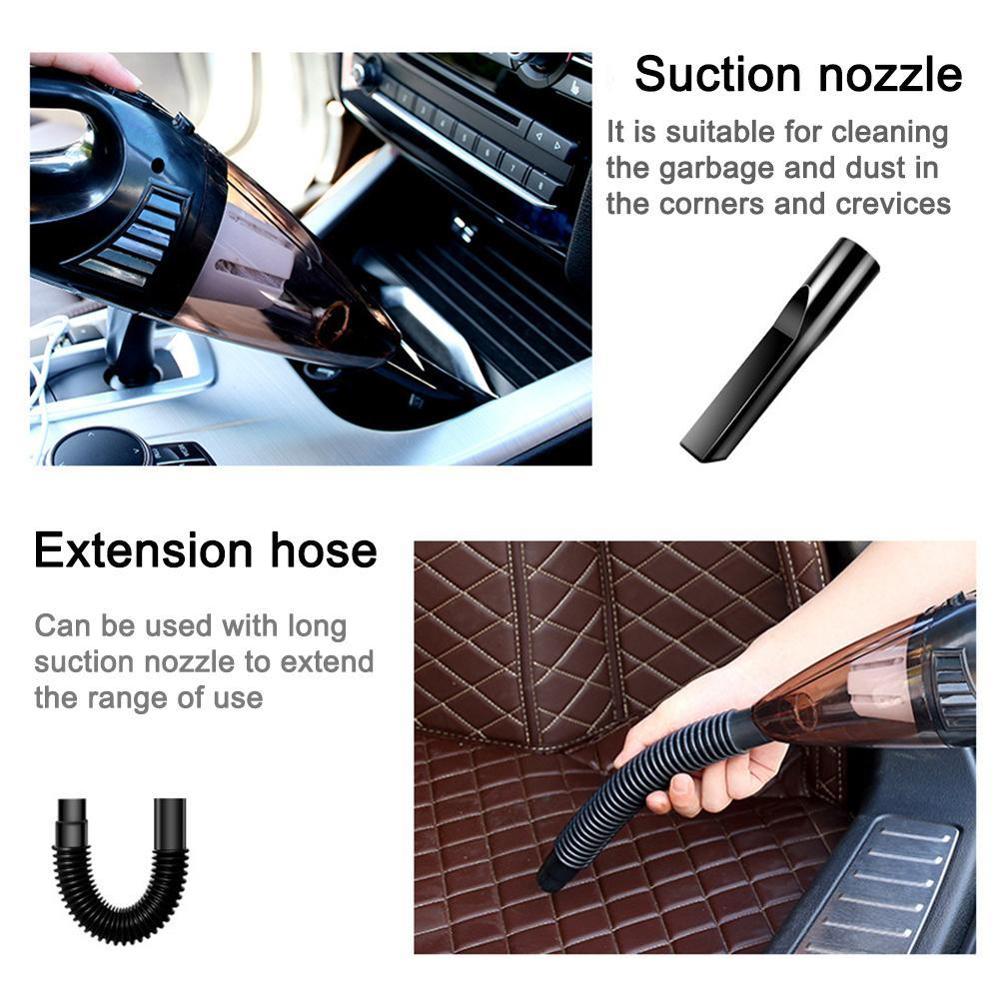 Suction nozzle

It is suitable for cleaning the garbage and dust in the corners and crevices

Extension hose

Can be used with long suction nozzle to extend the range of use