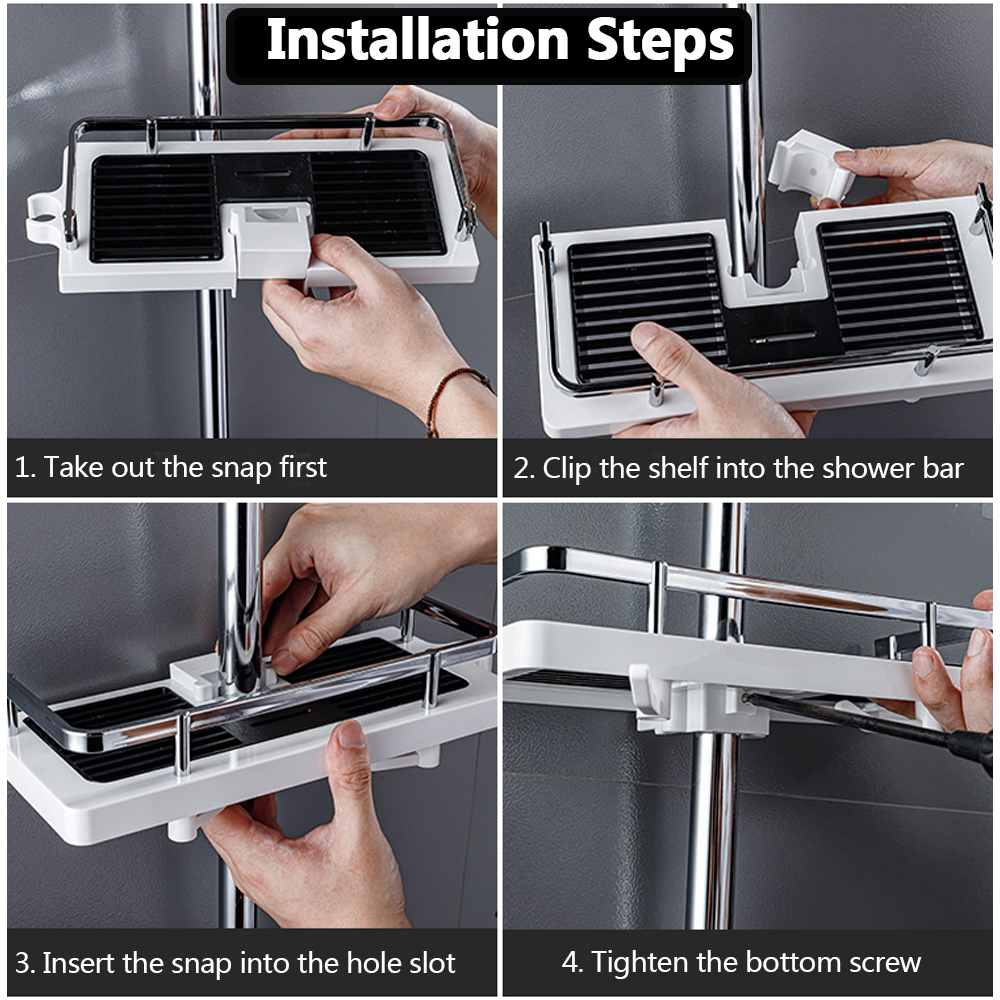 Installation Steps

1. Take out the snap first

2. Clip the shelf into the shower bar

3. Insert the snap into the hole slot

4. Tighten the bottom screw