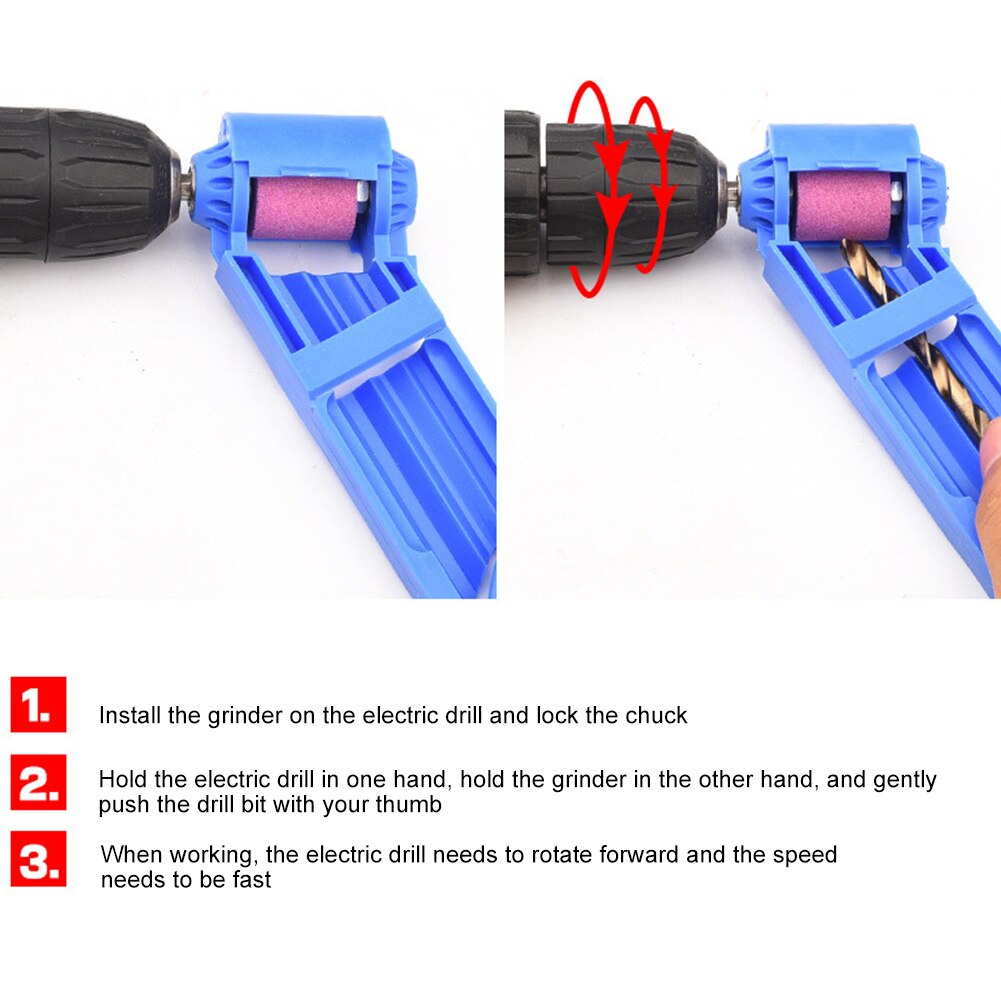 1. Install the grinder on the electric drill and lock the chuck

2. Hold the electric drill in one hand, hold the grinder in the other hand, and gently push the drill bit with your thumb

3. When working, the electric drill needs to rotate forward and the speed needs to be fast