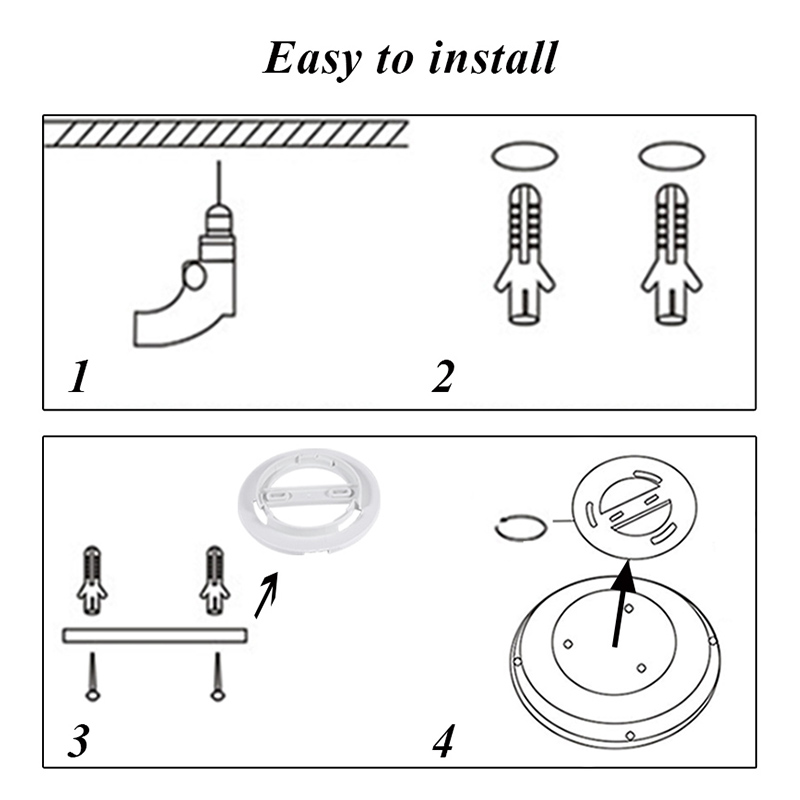 Easy to install

1

2

3

4