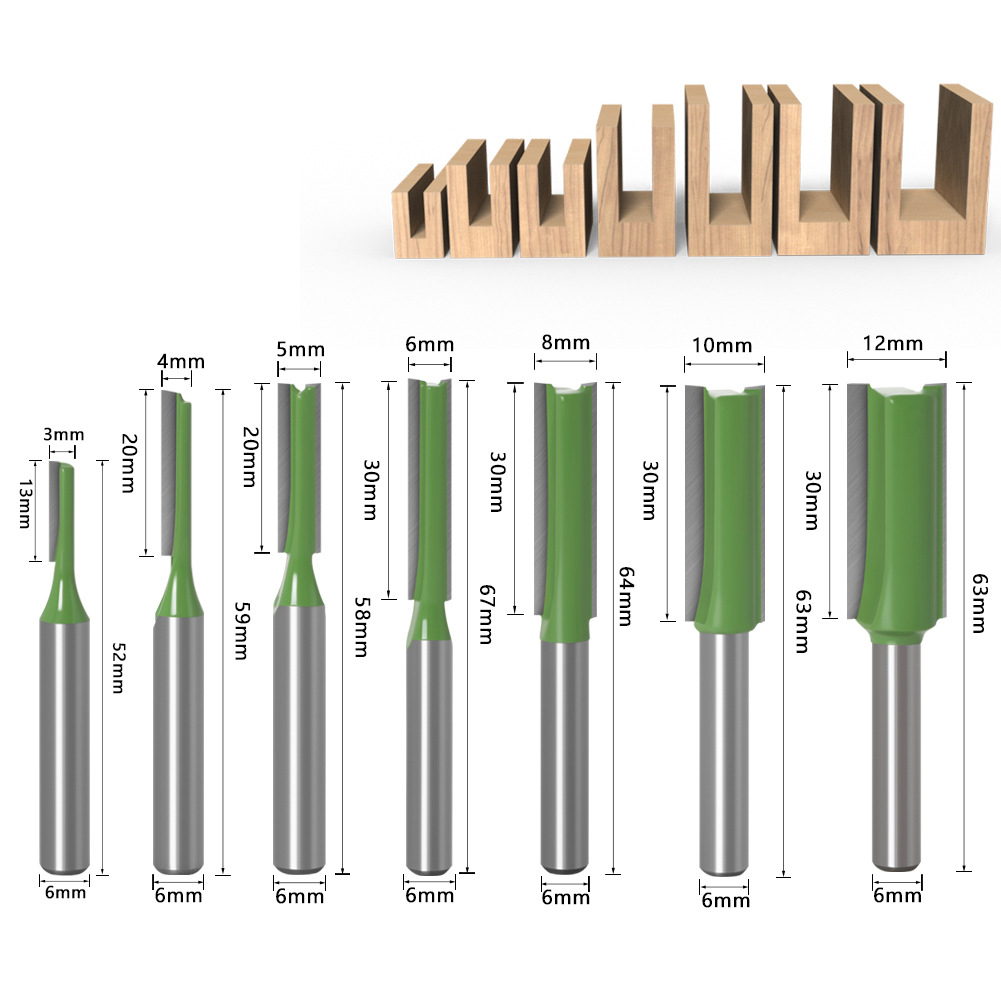 3mm
13mm
52mm
6mm

4mm
20mm
59mm
6mm

5mm
20mm
58mm
6mm

6mm
30mm
67mm
6mm

8mm
30mm
64mm
6mm

10mm
30mm
63mm
6mm

12mm
30mm
63mm
6mm