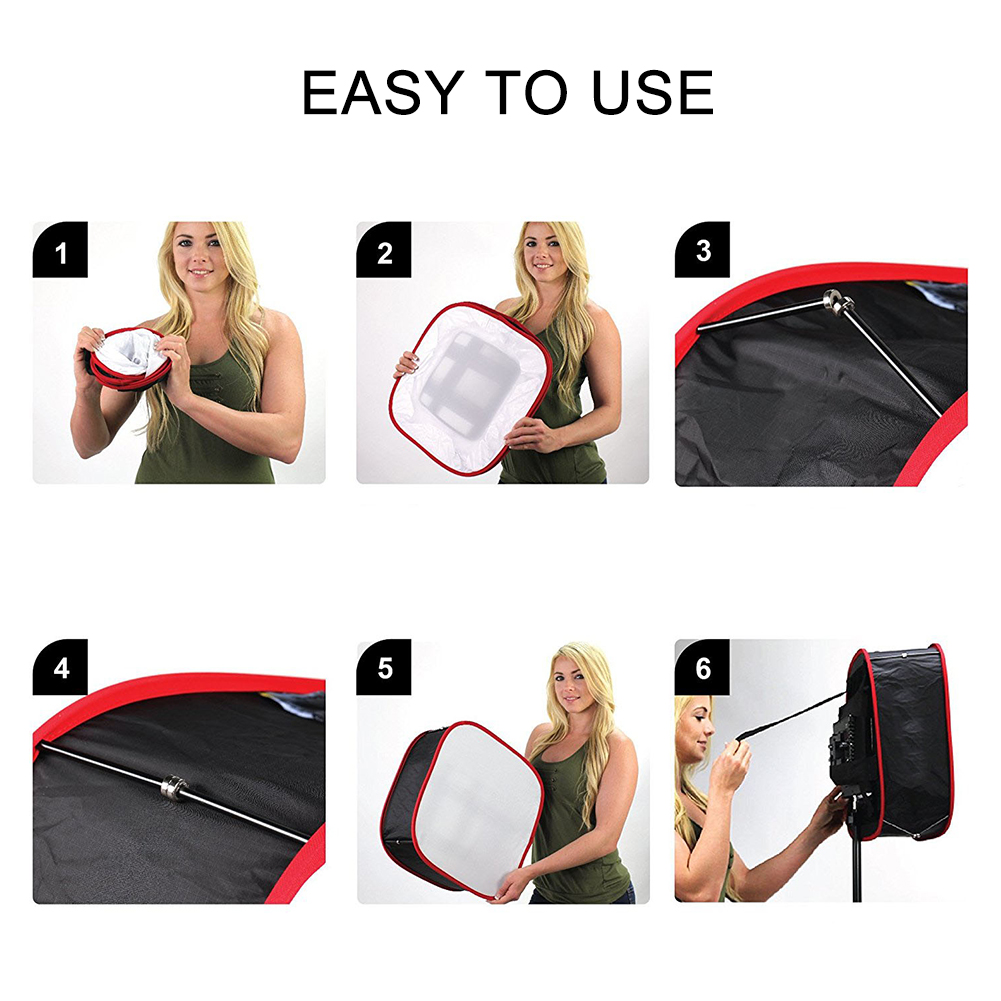 EASY TO USE

1

2

3

4

5

6