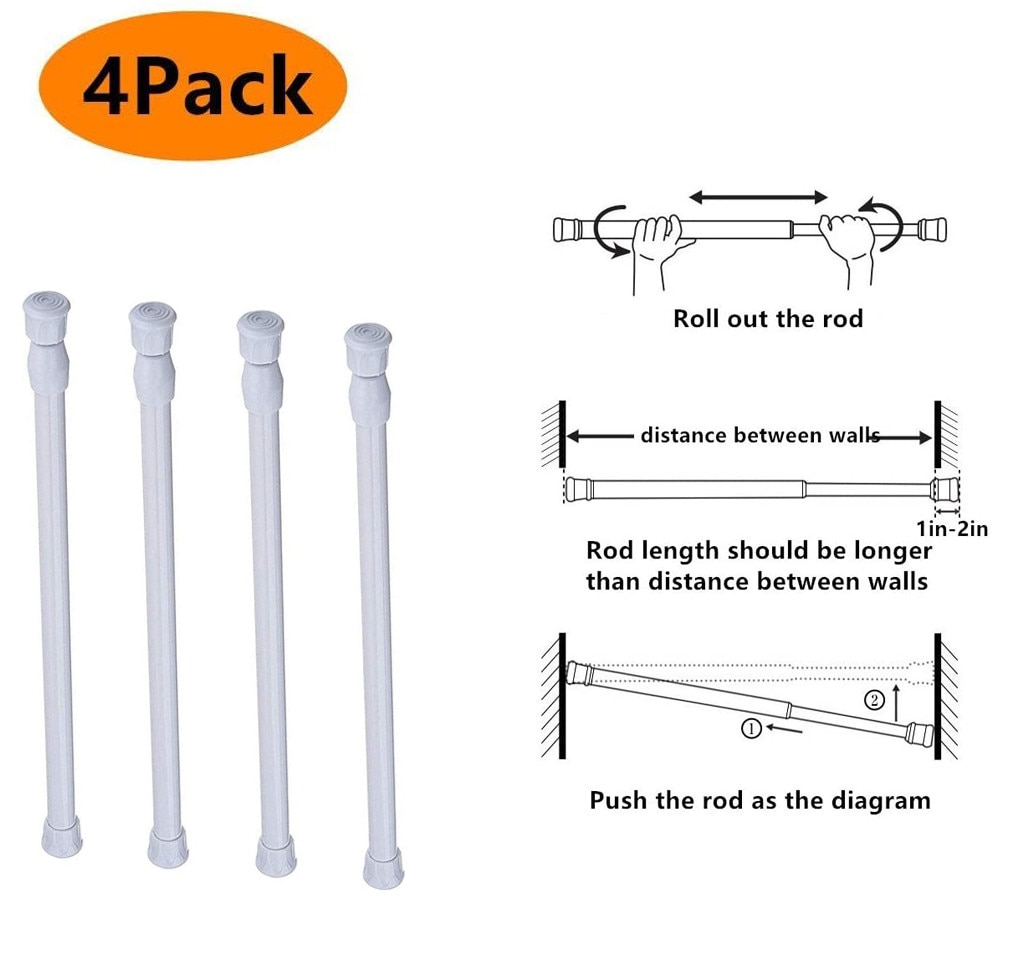 4Pack

Roll out the rod

distance between walls

1in-2in

Rod length should be longer than distance between walls

②

①

Push the rod as the diagram