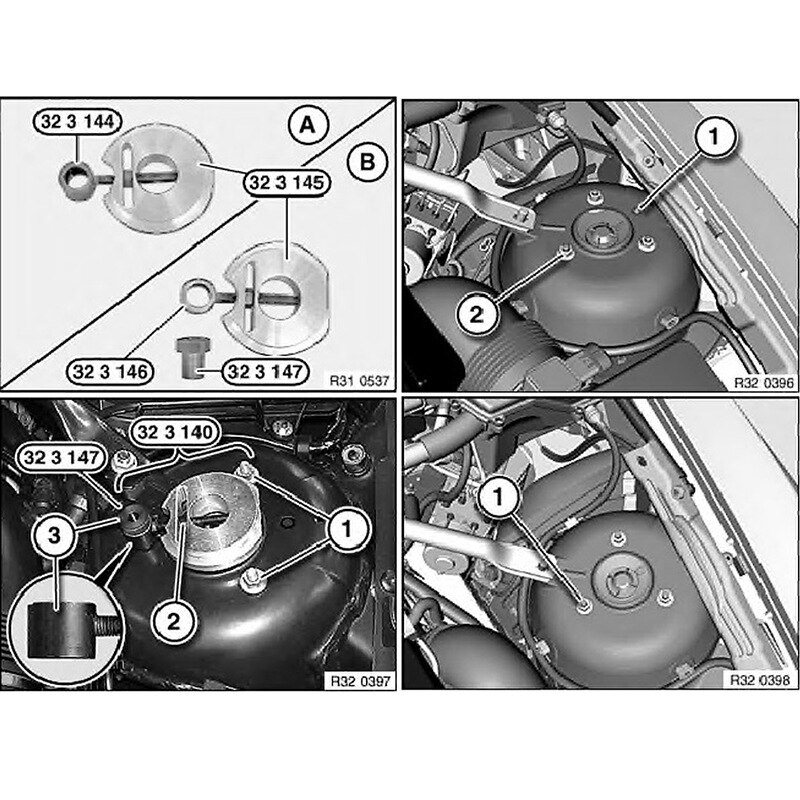 32 3 144
A
B
32 3 145
32 3 146
32 3 147
R31 0537

1
2
R32 0396

32 3 140
32 3 147
3
1
2
R32 0397

1
R32 0398