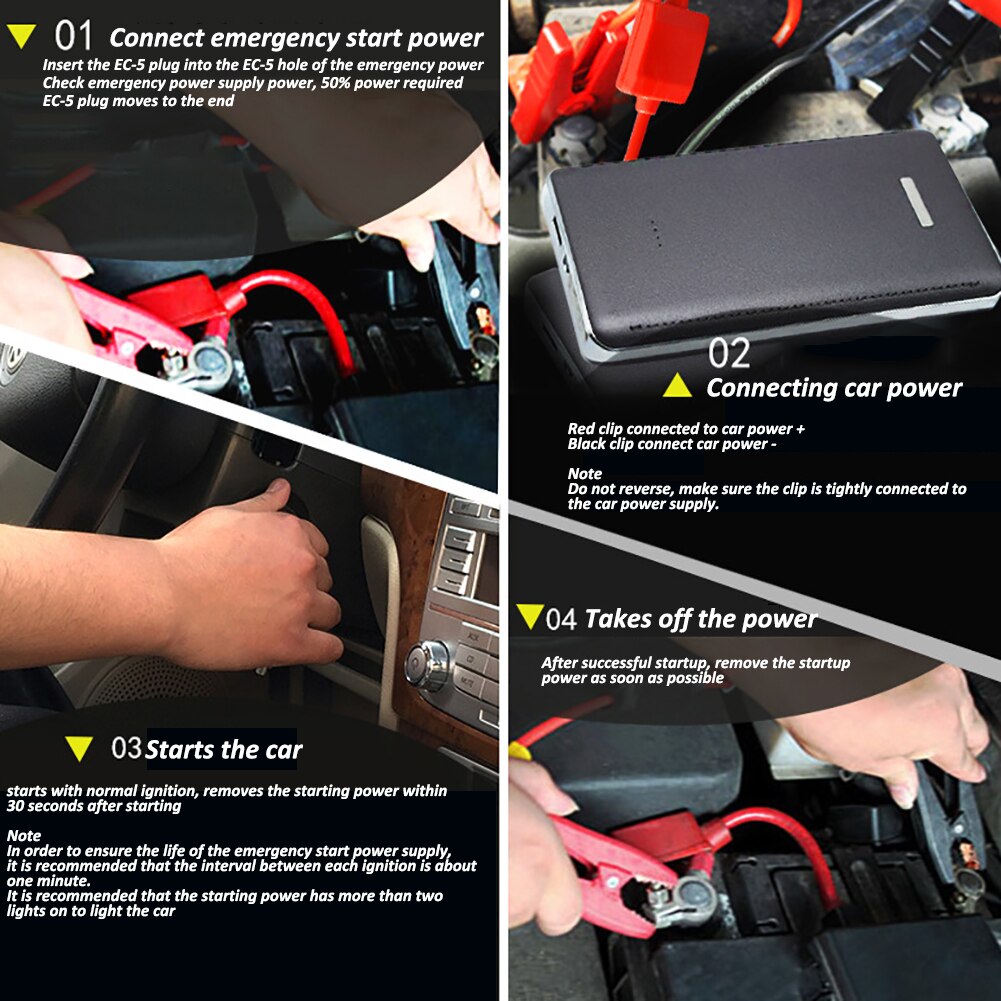 01 Connect emergency start power
Insert the EC-5 plug into the EC-5 hole of the emergency power
Check emergency power supply power, 50% power required
EC-5 plug moves to the end

02
Connecting car power

Red clip connected to car power +
Black clip connect car power -

Note
Do not reverse, make sure the clip is tightly connected to the car power supply.

03 Starts the car

starts with normal ignition, removes the starting power within 30 seconds after starting

Note
In order to ensure the life of the emergency start power supply, it is recommended that the interval between each ignition is about one minute.
It is recommended that the starting power has more than two lights on to light the car

04 Takes off the power

After successful startup, remove the startup power as soon as possible