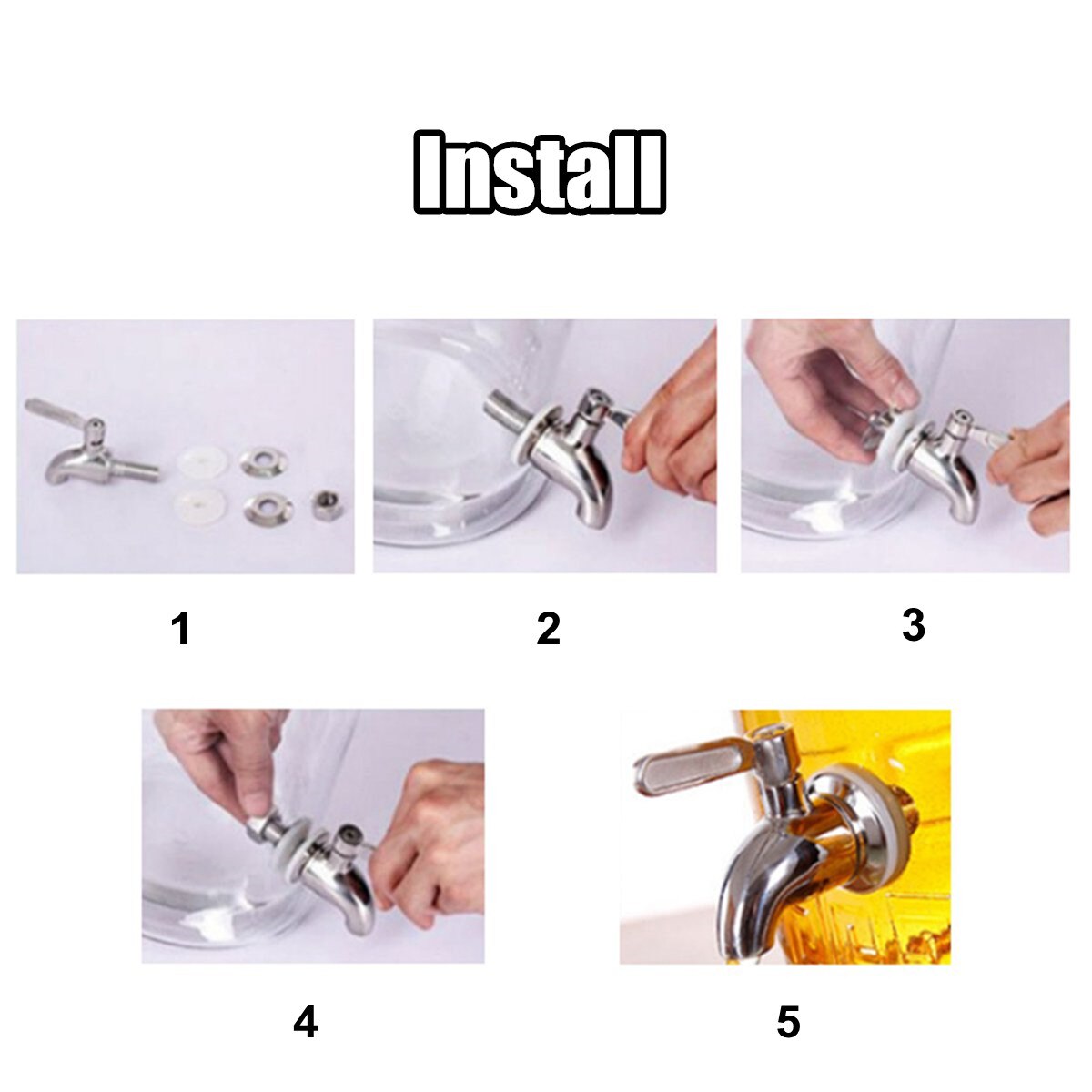 Install

1

2

3

4

5