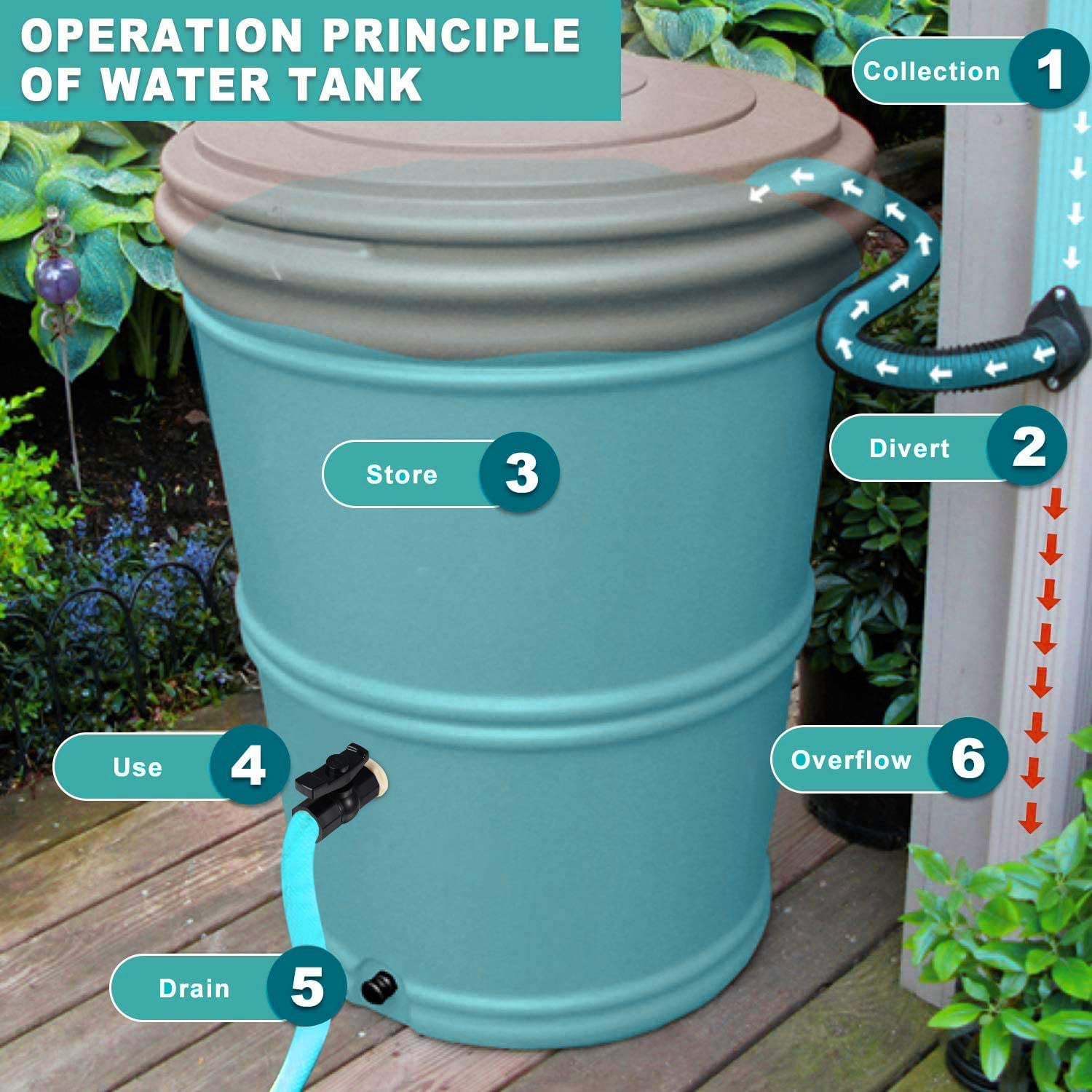 OPERATION PRINCIPLE OF WATER TANK

Collection 1

Divert 2

Store 3

Use 4

Overflow 6

Drain 5