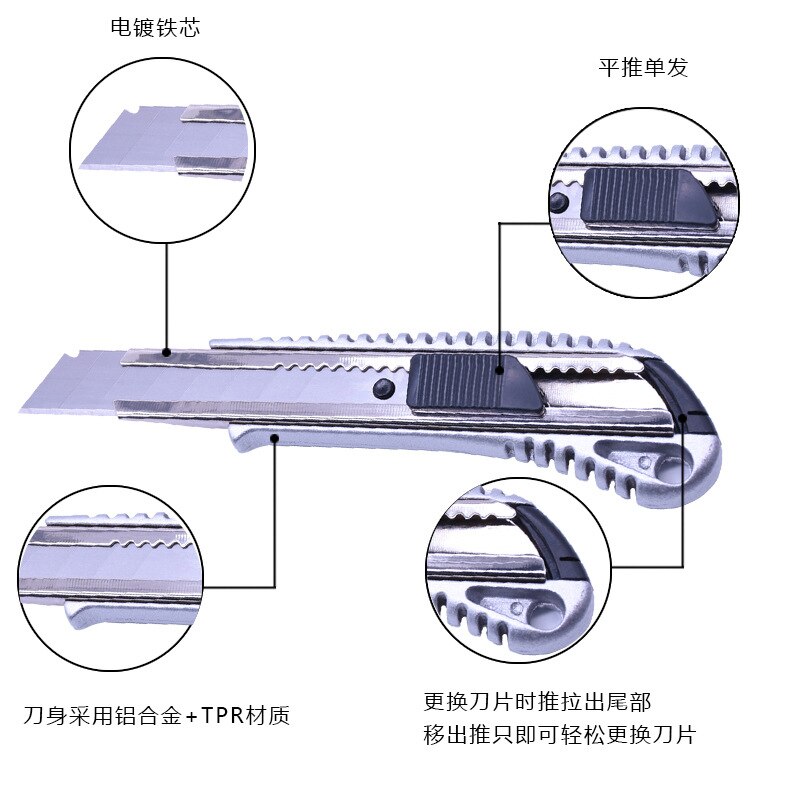 电镀铁芯

平推单发

刀身采用铝合金+TPR材质

更换刀片时推拉出尾部
移出推只即可轻松更换刀片