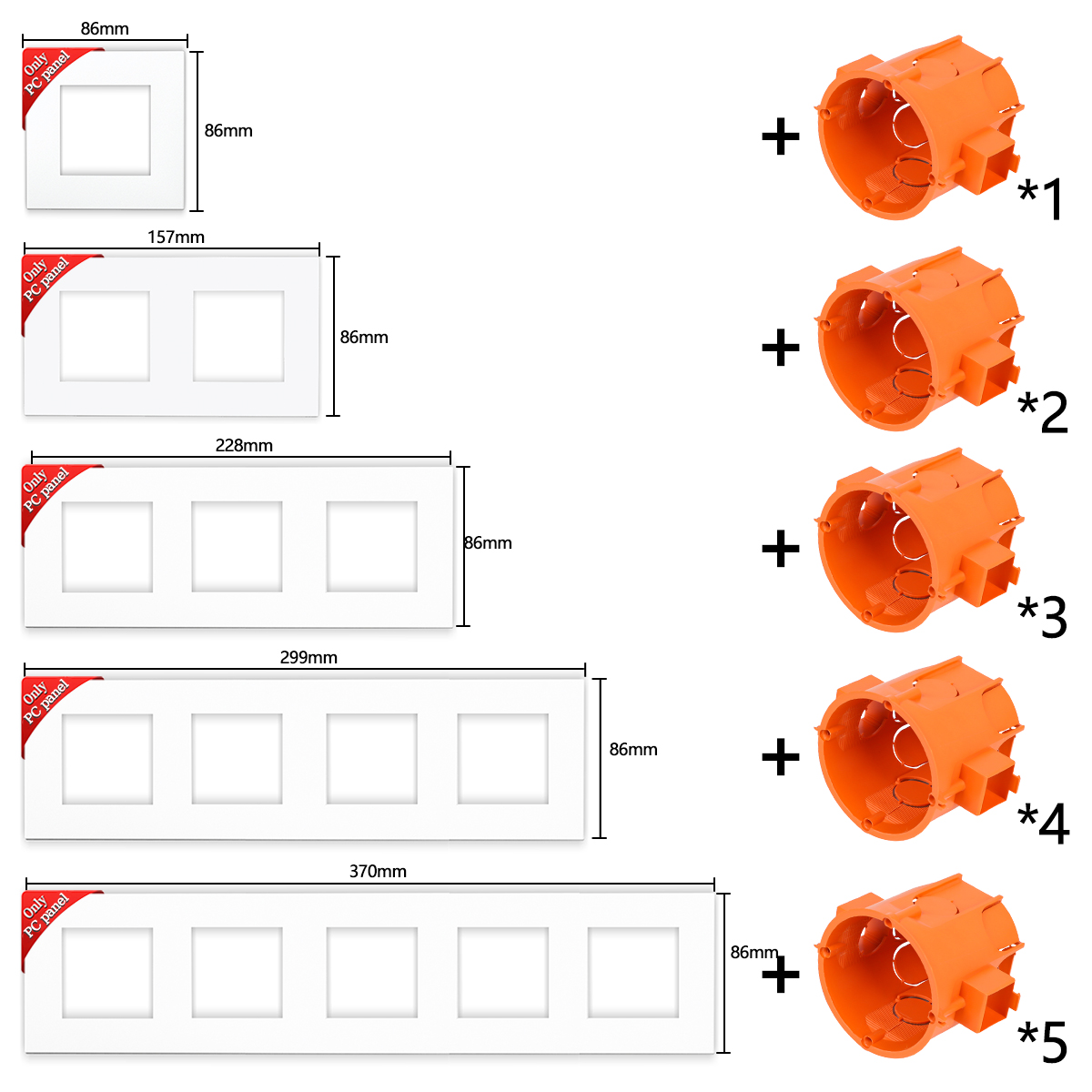 86mm
Only PC panel
86mm
+
*1

157mm
Only PC panel
86mm
+
*2

228mm
Only PC panel
86mm
+
*3

299mm
Only PC panel
86mm
+
*4

370mm
Only PC panel
86mm
+
*5