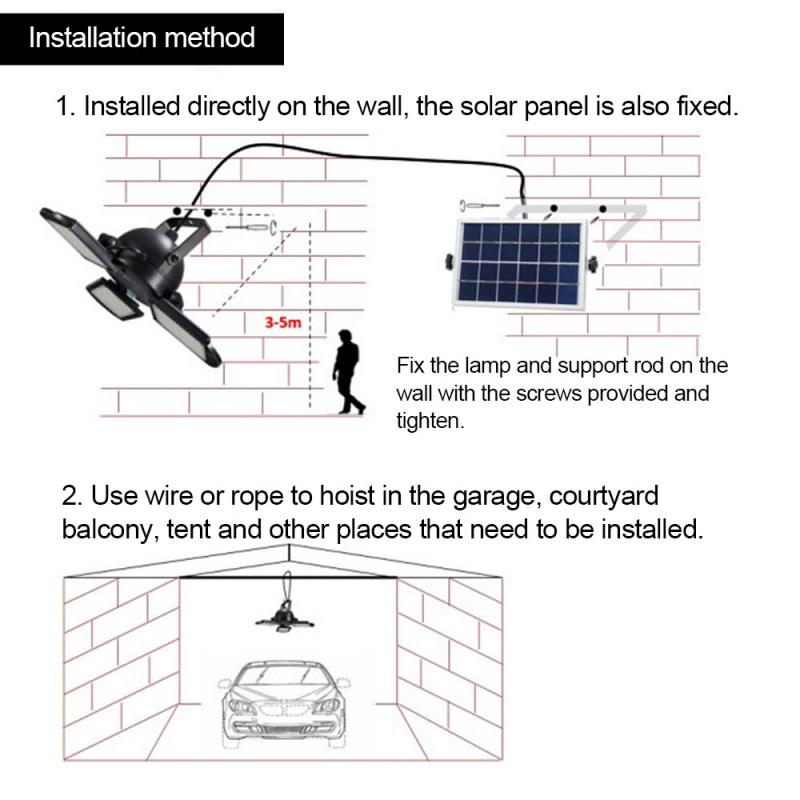 Installation method

1. Installed directly on the wall, the solar panel is also fixed.

3-5m

Fix the lamp and support rod on the wall with the screws provided and tighten.

2. Use wire or rope to hoist in the garage, courtyard balcony, tent and other places that need to be installed.