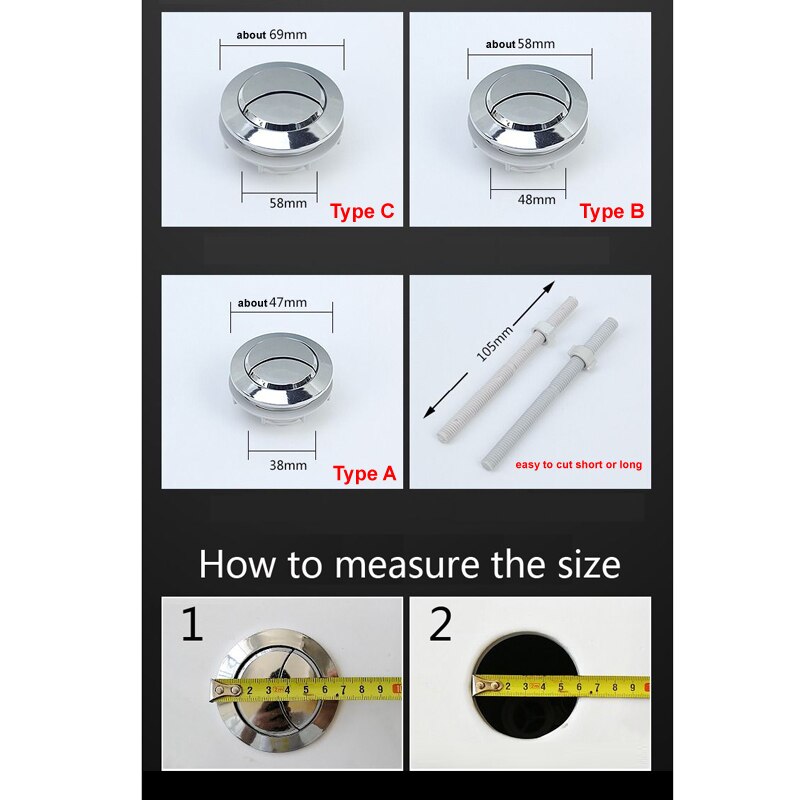 about 69mm

58mm Type C

about 58mm

48mm Type B

about 47mm

38mm Type A

105mm

easy to cut short or long

How to measure the size

1

2 3 4 5 6 7 8 9

2

2 3 4 5 6 7 8 9