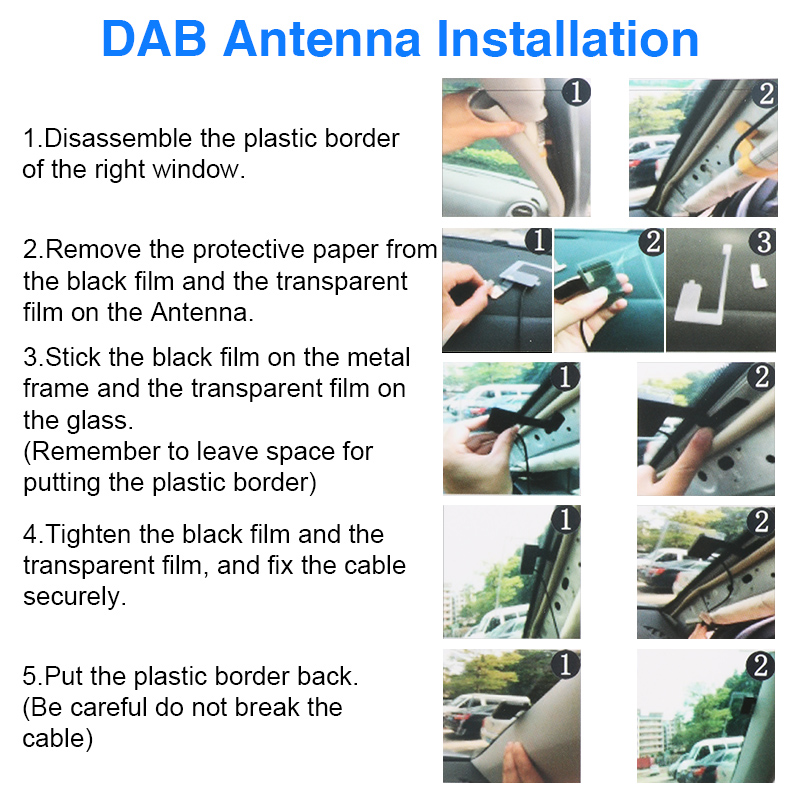 DAB Antenna Installation

1.Disassemble the plastic border of the right window.

1 2

2.Remove the protective paper from the black film and the transparent film on the Antenna.

1 2 3

3.Stick the black film on the metal frame and the transparent film on the glass.
(Remember to leave space for putting the plastic border)

1 2

4.Tighten the black film and the transparent film, and fix the cable securely.

1 2

5.Put the plastic border back.
(Be careful do not break the cable)

1 2